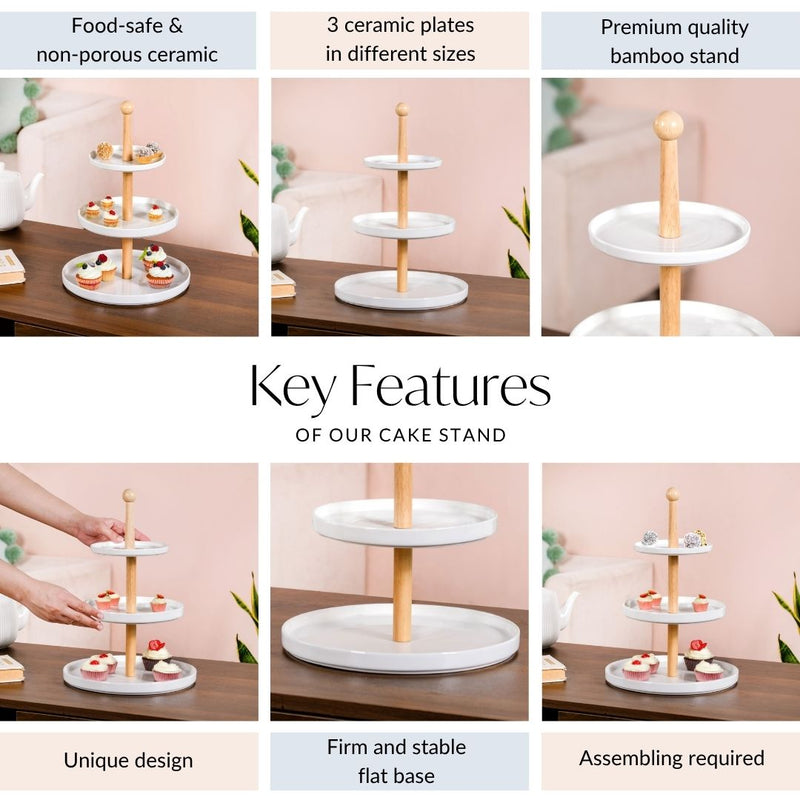 Food-safe & non-porous ceramic

3 ceramic plates in different sizes

Premium quality bamboo stand

Key Features

OF OUR CAKE STAND

Unique design

Firm and stable flat base

Assembling required