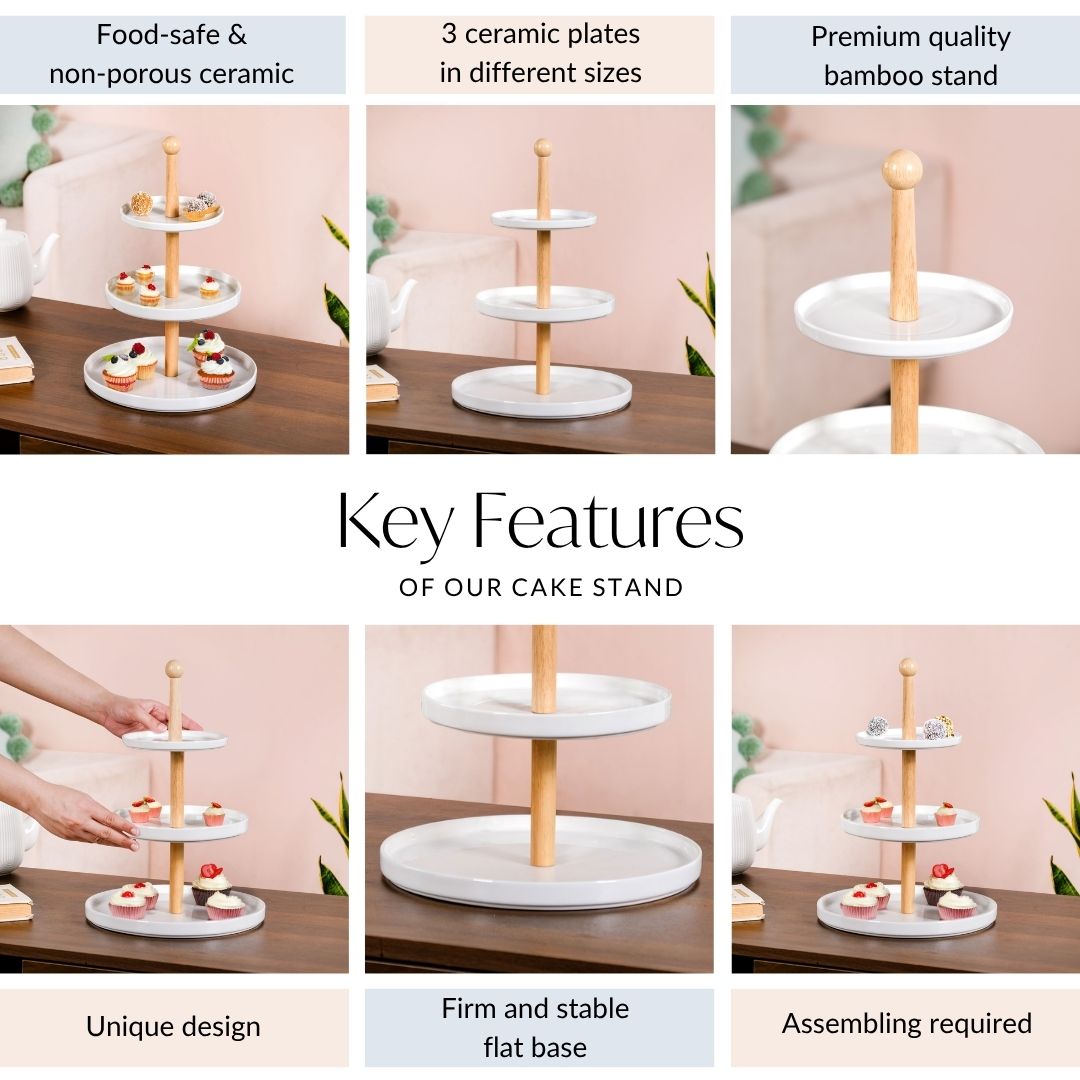 Food-safe &
non-porous ceramic

3 ceramic plates
in different sizes

Premium quality
bamboo stand

Key Features
OF OUR CAKE STAND

Unique design

Firm and stable
flat base

Assembling required