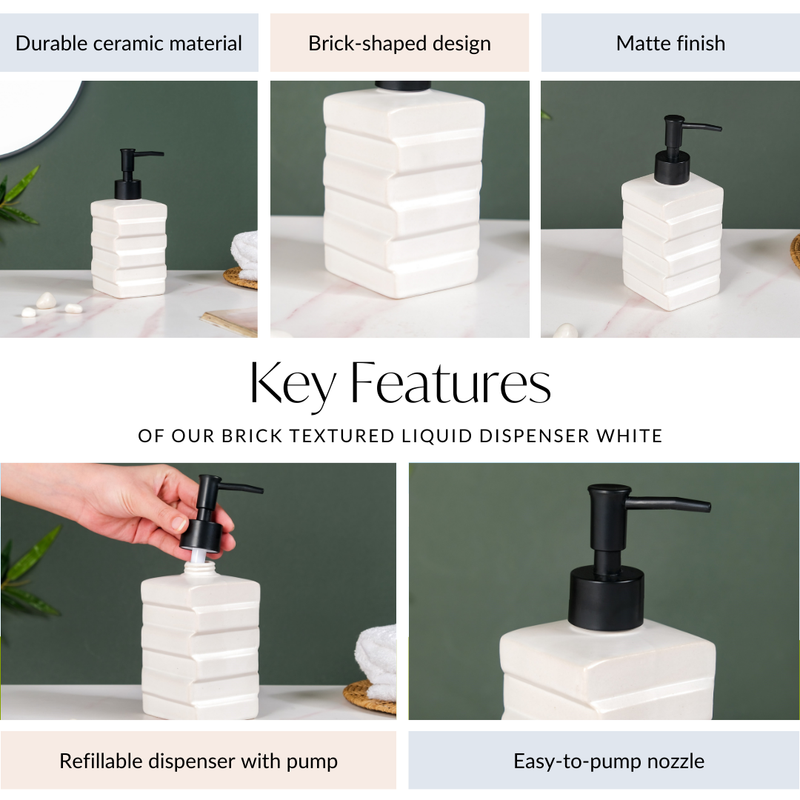 Durable ceramic material

Brick-shaped design

Matte finish

Key Features

OF OUR BRICK TEXTURED LIQUID DISPENSER WHITE

Refillable dispenser with pump

Easy-to-pump nozzle