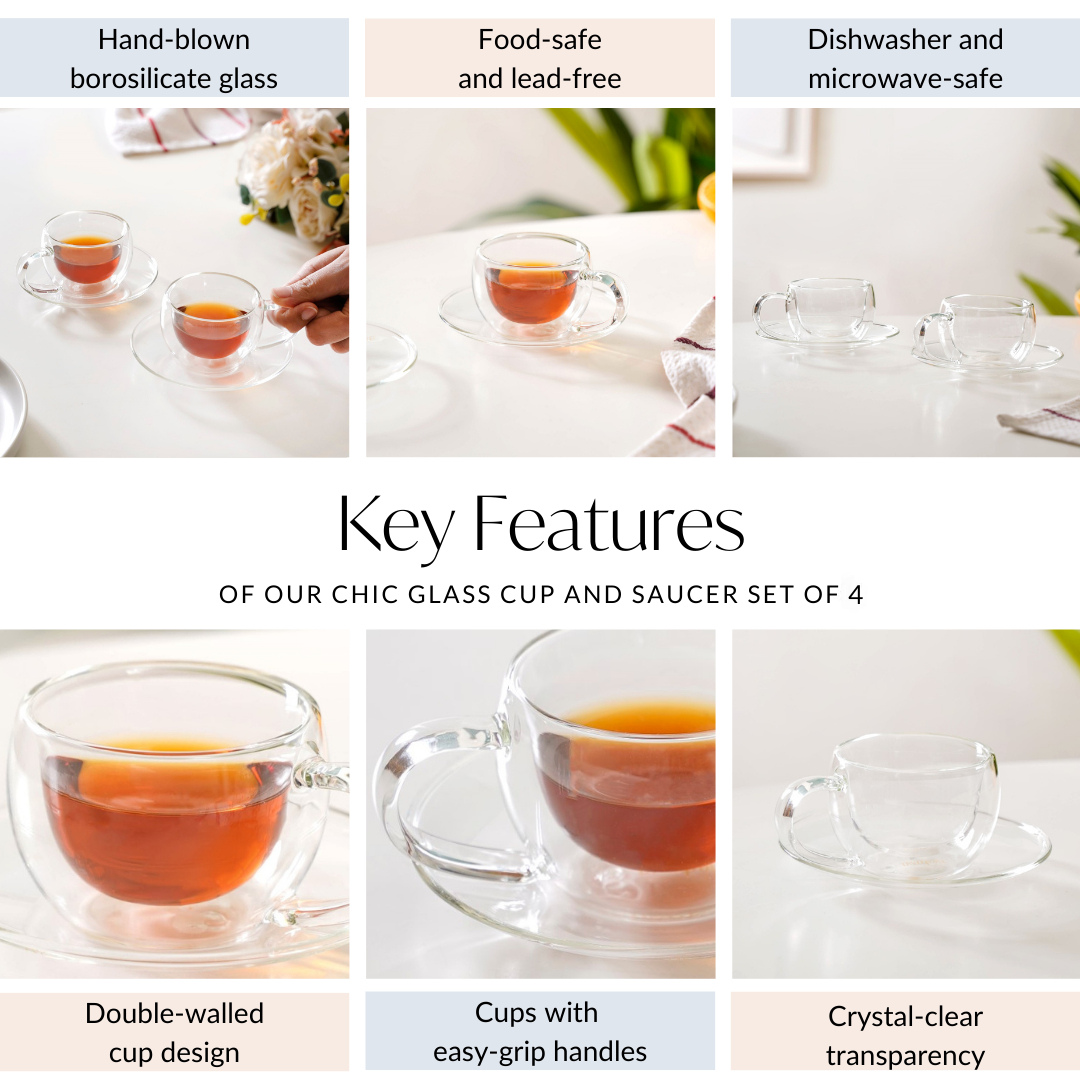 Hand-blown borosilicate glass

Food-safe and lead-free

Dishwasher and microwave-safe

Key Features

OF OUR CHIC GLASS CUP AND SAUCER SET OF 4

Double-walled cup design

Cups with easy-grip handles

Crystal-clear transparency