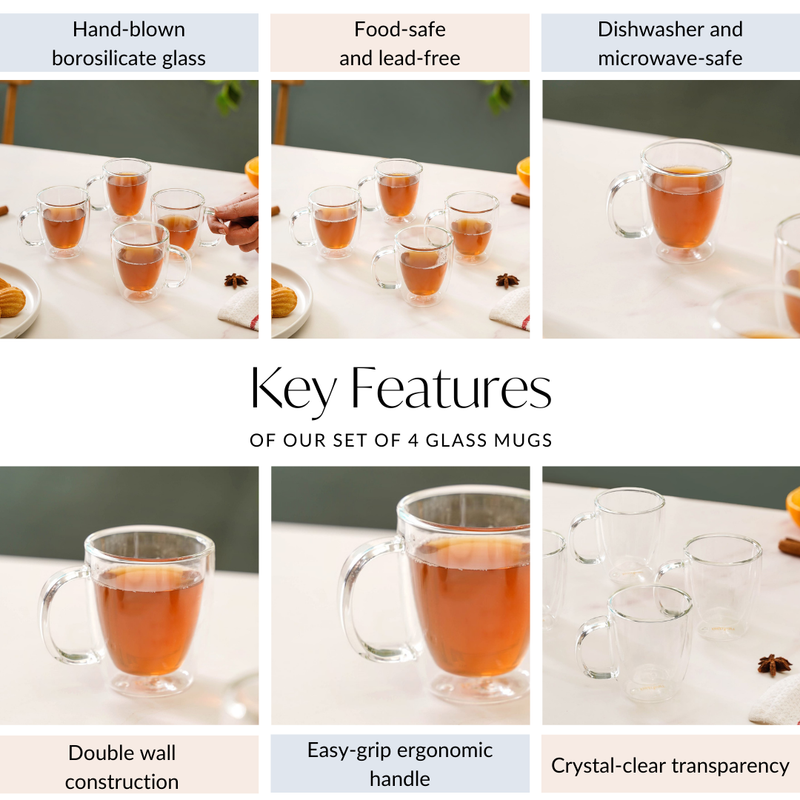 Hand-blown borosilicate glass

Food-safe and lead-free

Dishwasher and microwave-safe

Key Features

OF OUR SET OF 4 GLASS MUGS

Double wall construction

Easy-grip ergonomic handle

Crystal-clear transparency