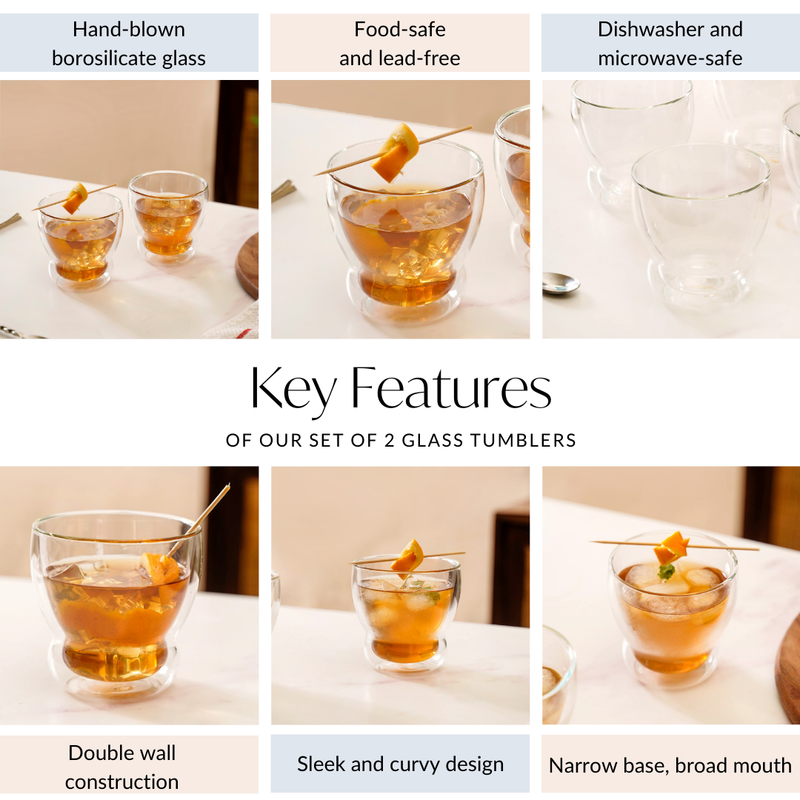 Hand-blown borosilicate glass

Food-safe and lead-free

Dishwasher and microwave-safe

Key Features

OF OUR SET OF 2 GLASS TUMBLERS

Double wall construction

Sleek and curvy design

Narrow base, broad mouth