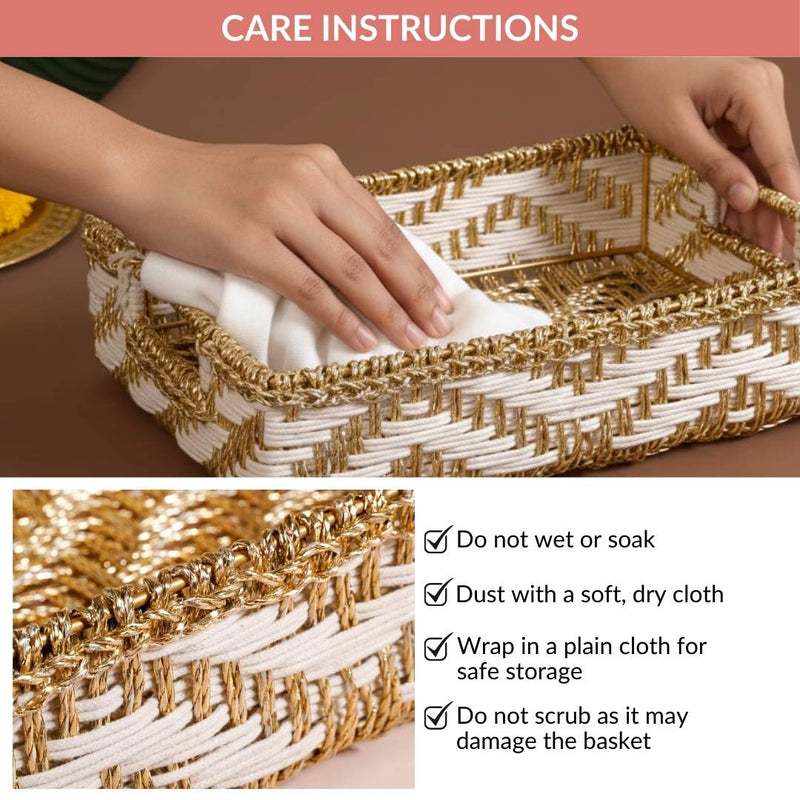 CARE INSTRUCTIONS

Do not wet or soak

Dust with a soft, dry cloth

Wrap in a plain cloth for safe storage

Do not scrub as it may damage the basket