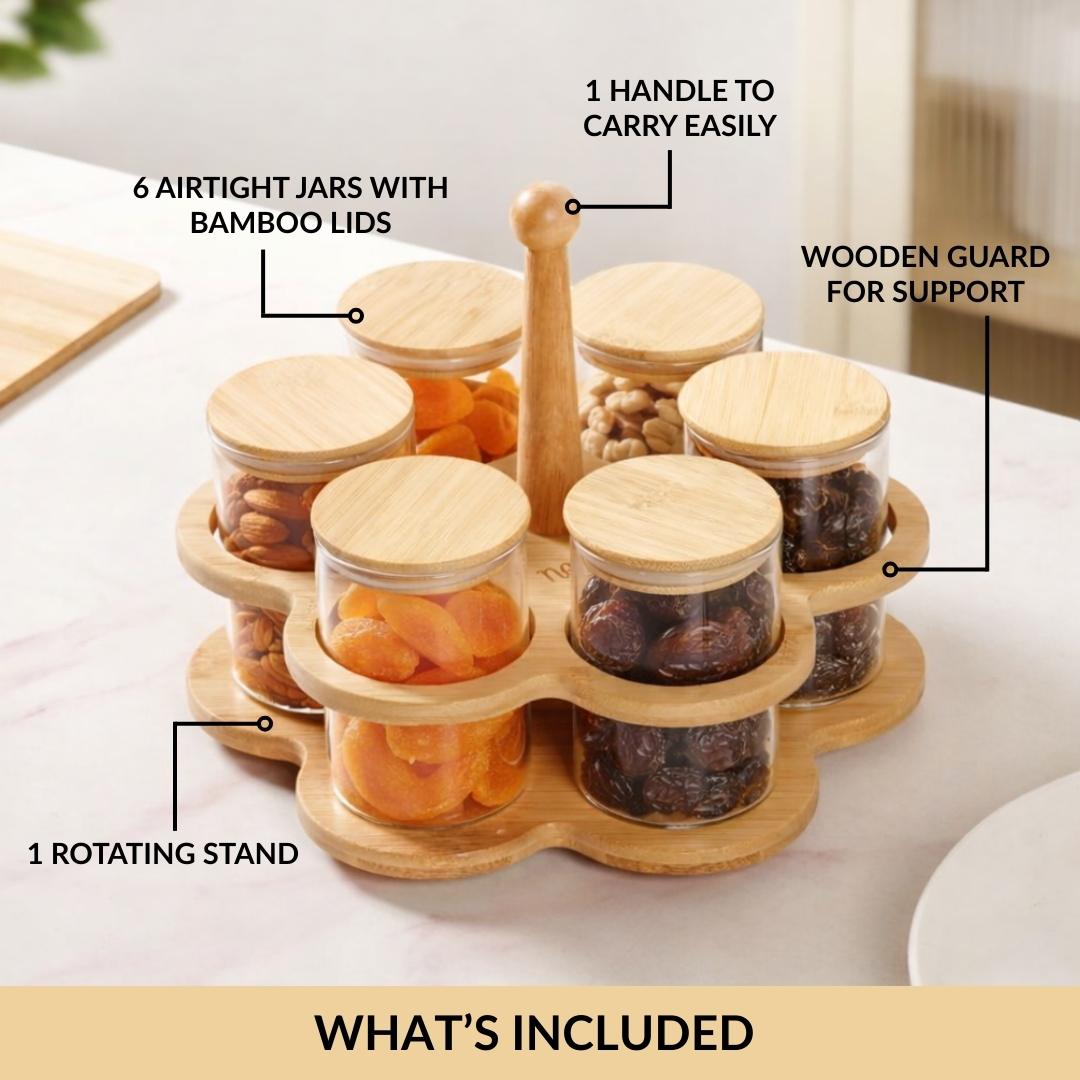 1 HANDLE TO CARRY EASILY

6 AIRTIGHT JARS WITH BAMBOO LIDS

WOODEN GUARD FOR SUPPORT

1 ROTATING STAND

WHAT'S INCLUDED