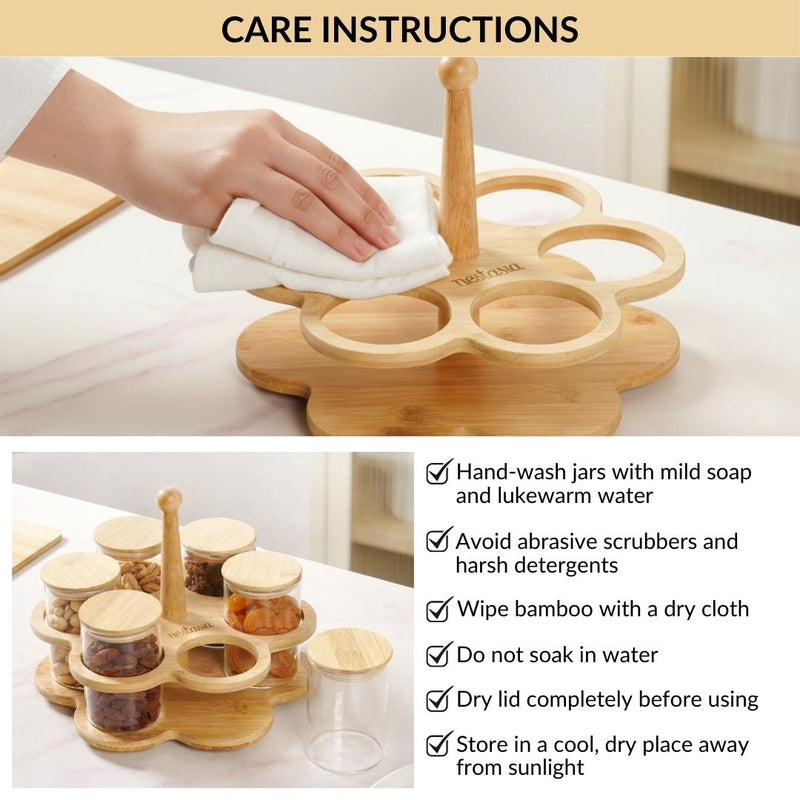 CARE INSTRUCTIONS

nestasia

nestasia

Hand-wash jars with mild soap and lukewarm water

Avoid abrasive scrubbers and harsh detergents

Wipe bamboo with a dry cloth

Do not soak in water

Dry lid completely before using

Store in a cool, dry place away from sunlight