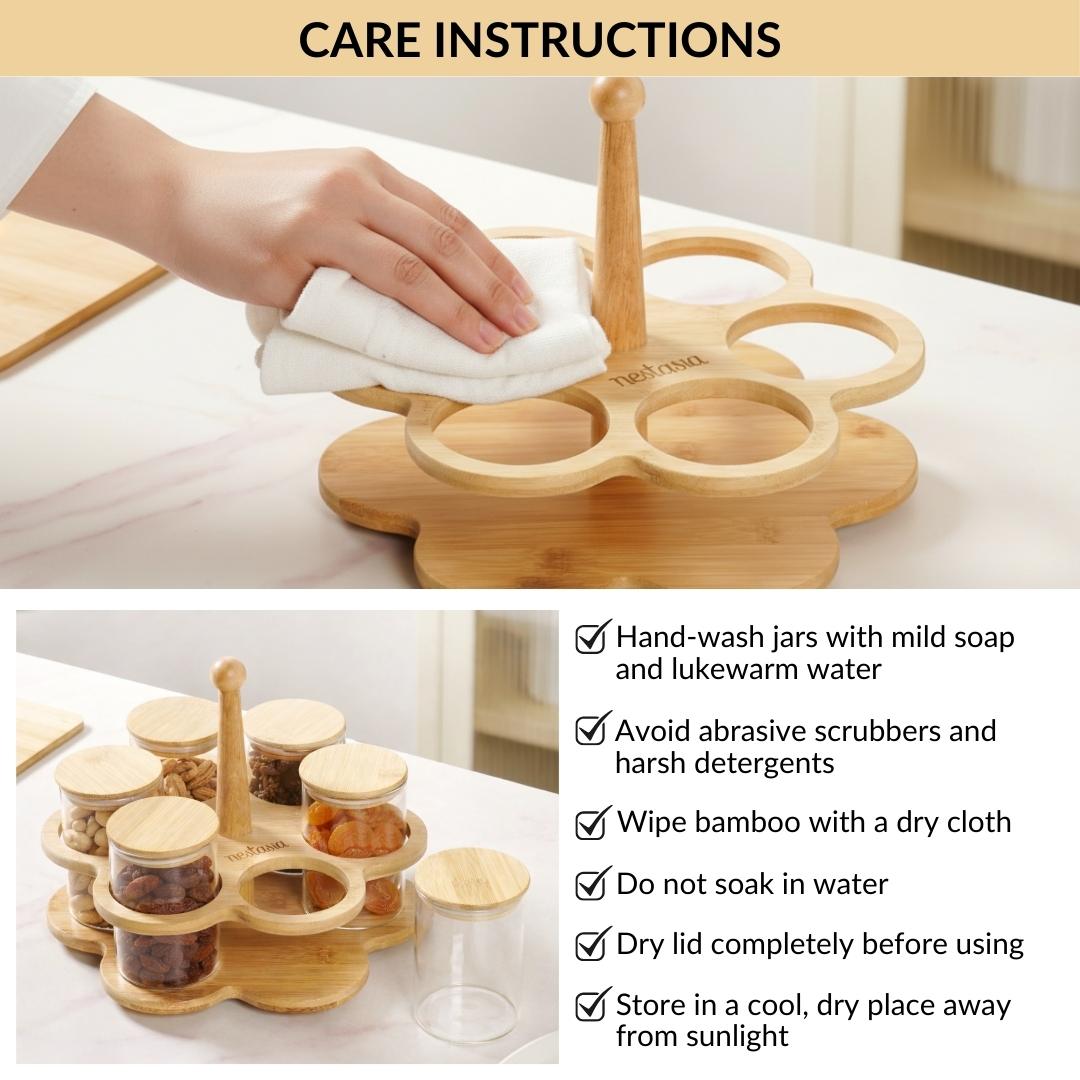 CARE INSTRUCTIONS

nestasia

nestasia

Hand-wash jars with mild soap and lukewarm water

Avoid abrasive scrubbers and harsh detergents

Wipe bamboo with a dry cloth

Do not soak in water

Dry lid completely before using

Store in a cool, dry place away from sunlight