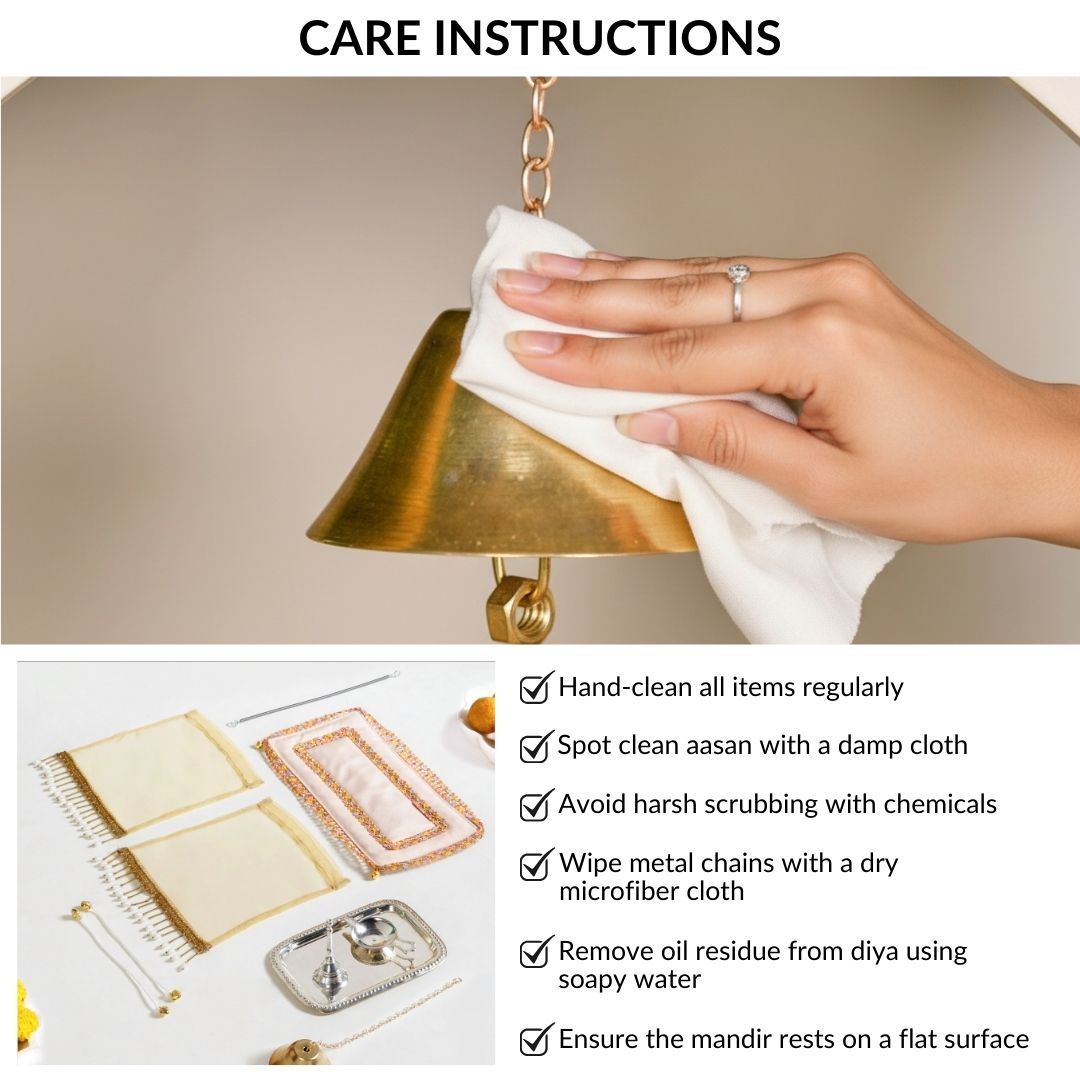 CARE INSTRUCTIONS

Hand-clean all items regularly

Spot clean aasan with a damp cloth

Avoid harsh scrubbing with chemicals

Wipe metal chains with a dry microfiber cloth

Remove oil residue from diya using soapy water

Ensure the mandir rests on a flat surface