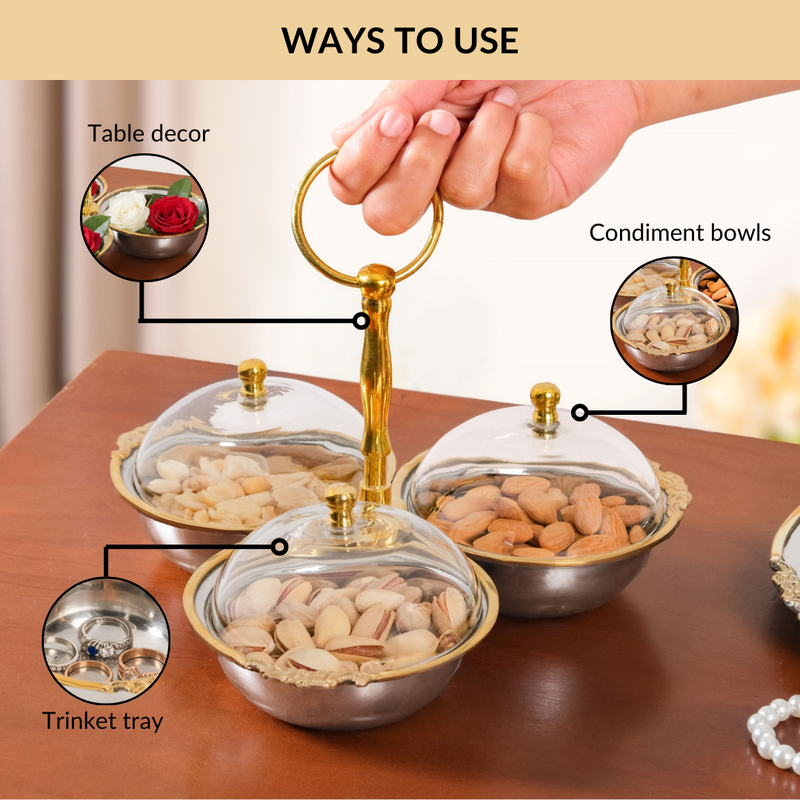 WAYS TO USE

Table decor

Condiment bowls

Trinket tray