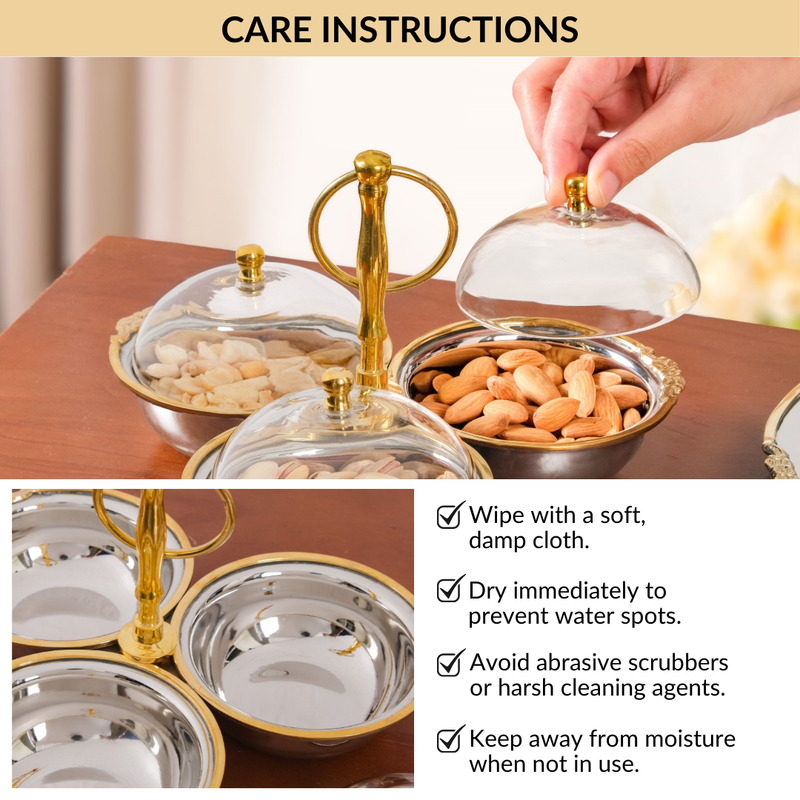 CARE INSTRUCTIONS

Wipe with a soft, damp cloth.

Dry immediately to prevent water spots.

Avoid abrasive scrubbers or harsh cleaning agents.

Keep away from moisture when not in use.