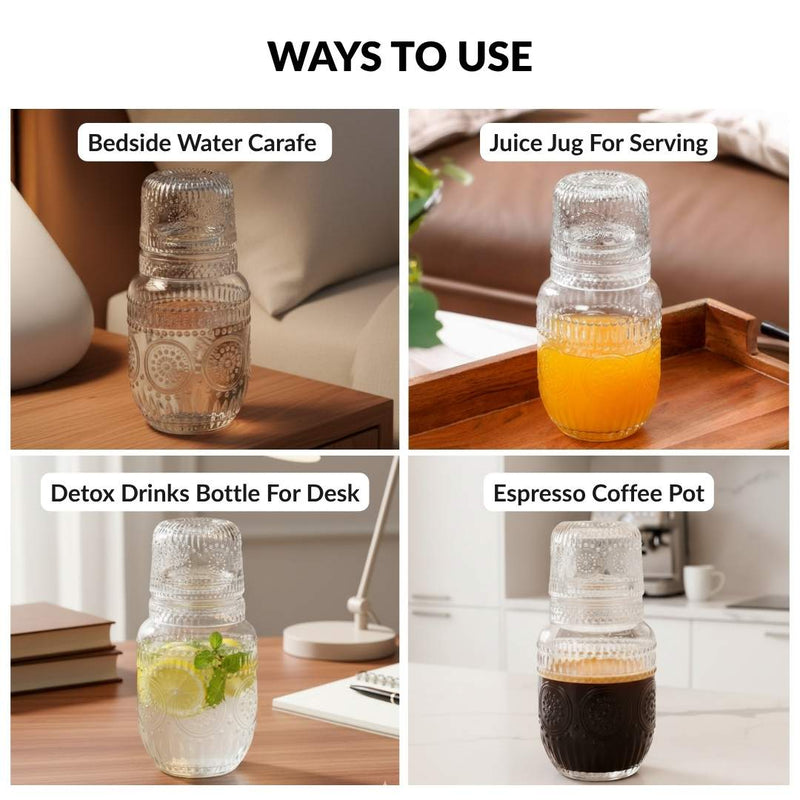 WAYS TO USE

Bedside Water Carafe

Juice Jug For Serving

Detox Drinks Bottle For Desk

Espresso Coffee Pot