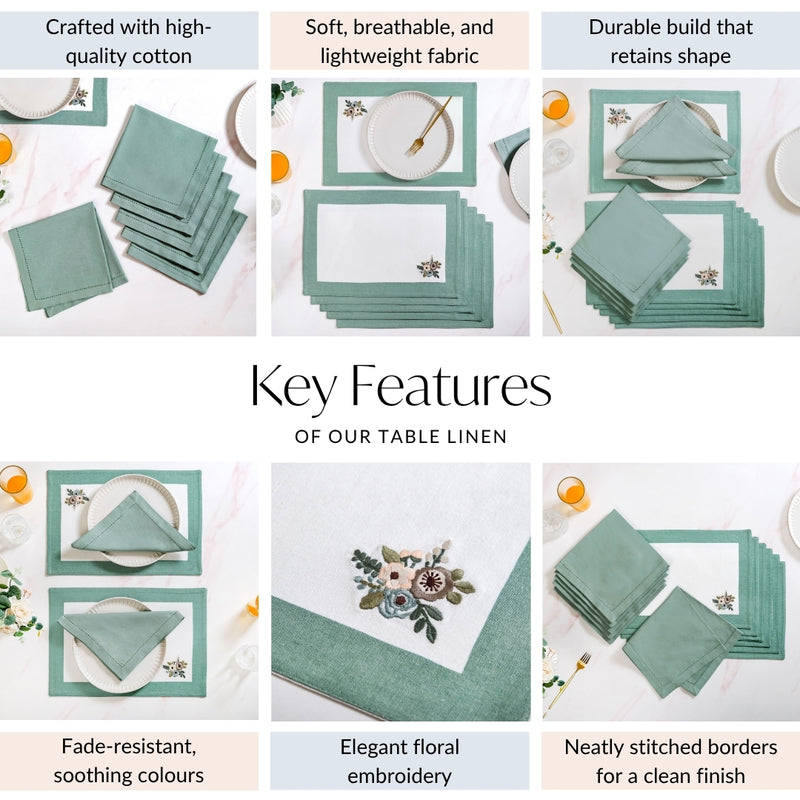 Crafted with high-quality cotton

Soft, breathable, and lightweight fabric

Durable build that retains shape

Key Features

OF OUR TABLE LINEN

Fade-resistant, soothing colours

Elegant floral embroidery

Neatly stitched borders for a clean finish