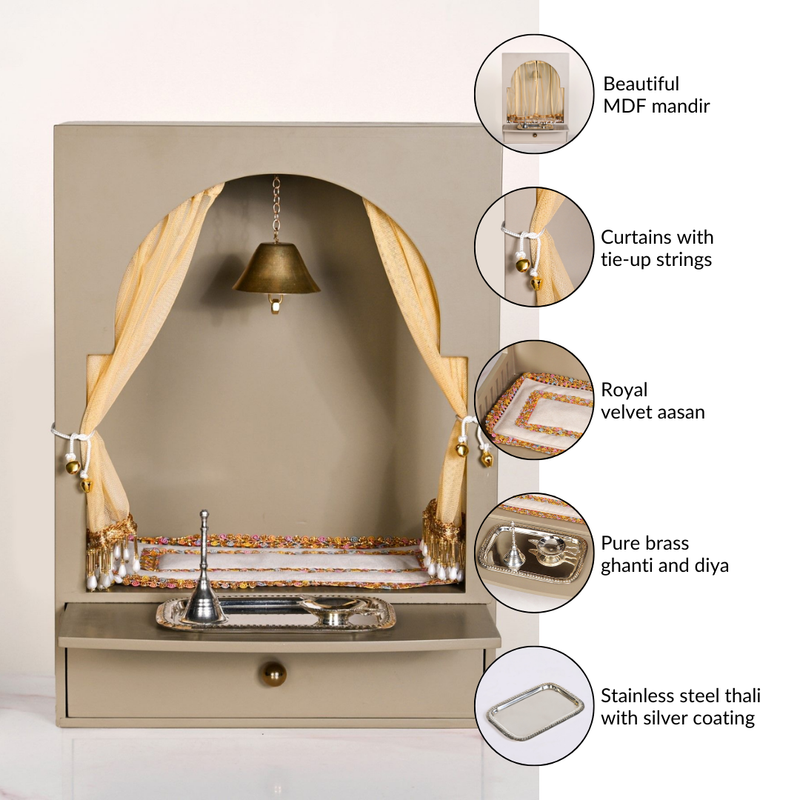 Beautiful MDF mandir

Curtains with tie-up strings

Royal velvet aasan

Pure brass ghanti and diya

Stainless steel thali with silver coating