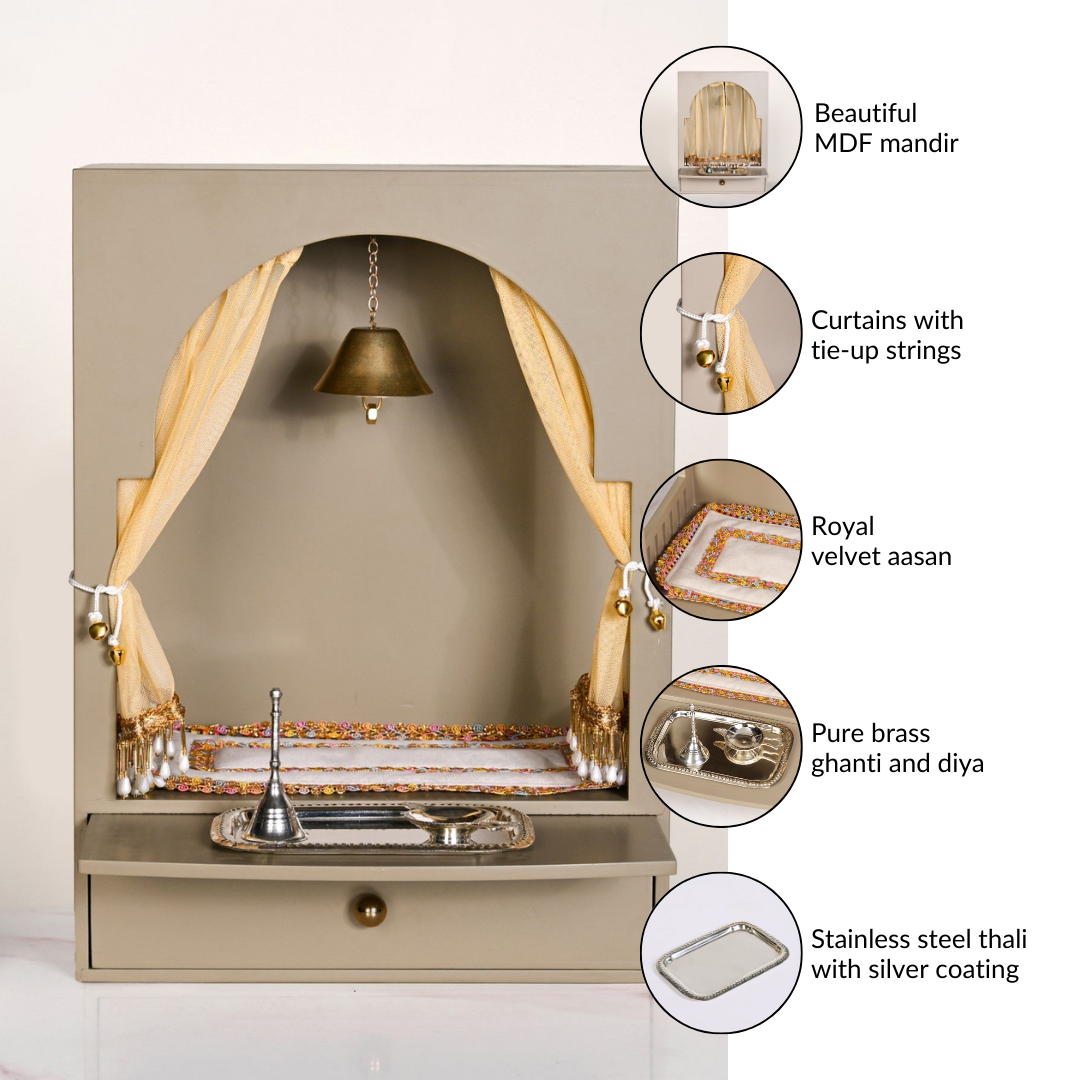 Beautiful
MDF mandir

Curtains with
tie-up strings

Royal
velvet aasan

Pure brass
ghanti and diya

Stainless steel thali
with silver coating