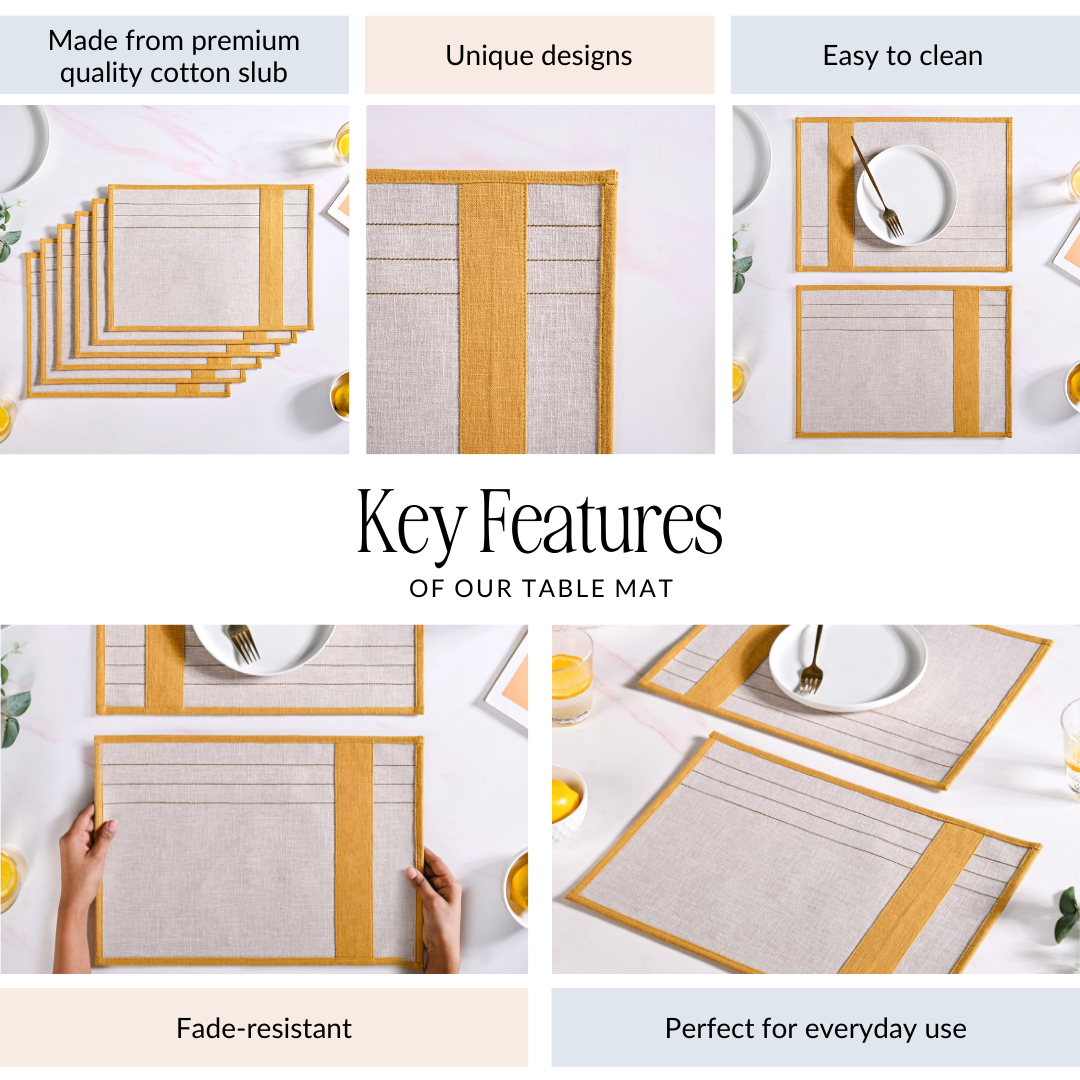 Made from premium quality cotton slub

Unique designs

Easy to clean

Key Features

OF OUR TABLE MAT

Fade-resistant

Perfect for everyday use