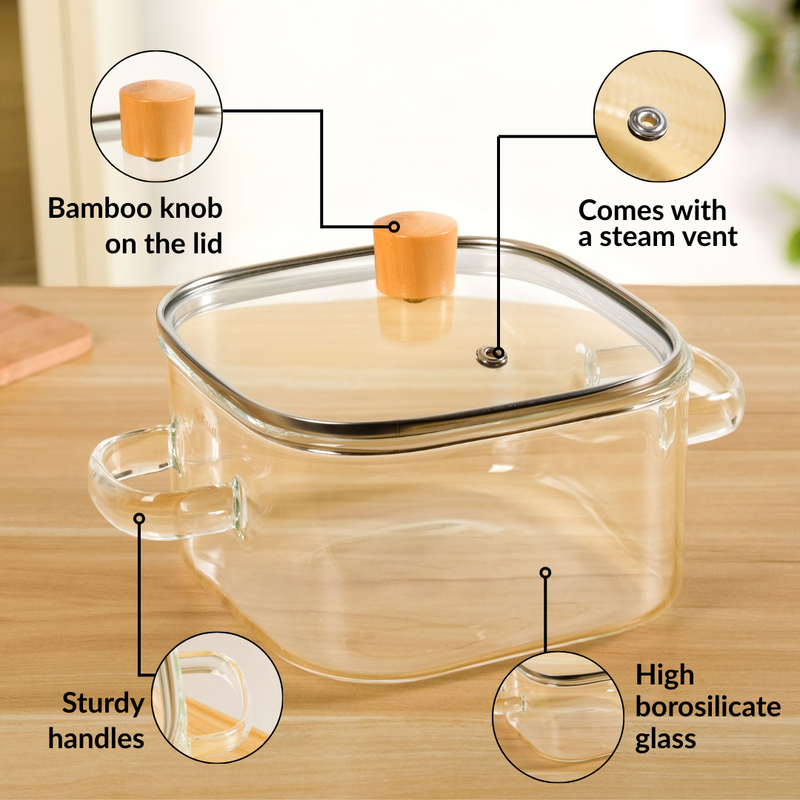 Bamboo knob on the lid

Comes with a steam vent

Sturdy handles

High borosilicate glass