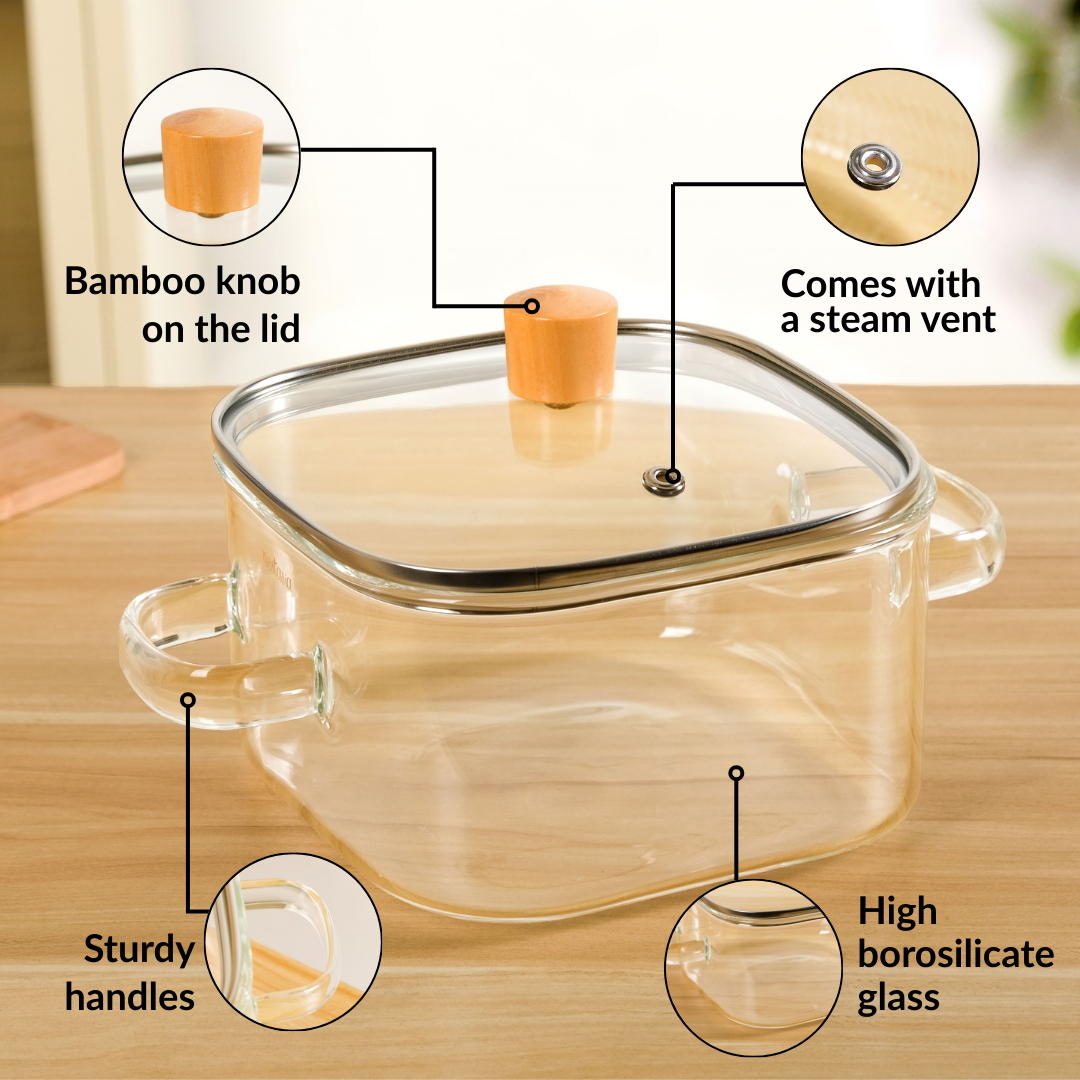 Bamboo knob on the lid

Comes with a steam vent

Sturdy handles

High borosilicate glass