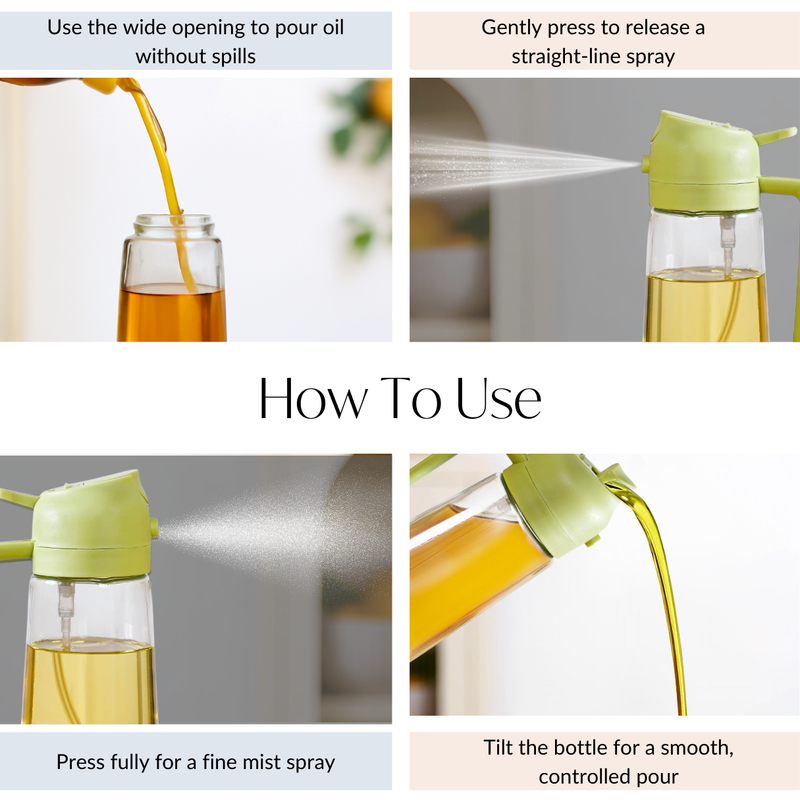 Use the wide opening to pour oil without spills

Gently press to release a straight-line spray

How To Use

Press fully for a fine mist spray

Tilt the bottle for a smooth, controlled pour