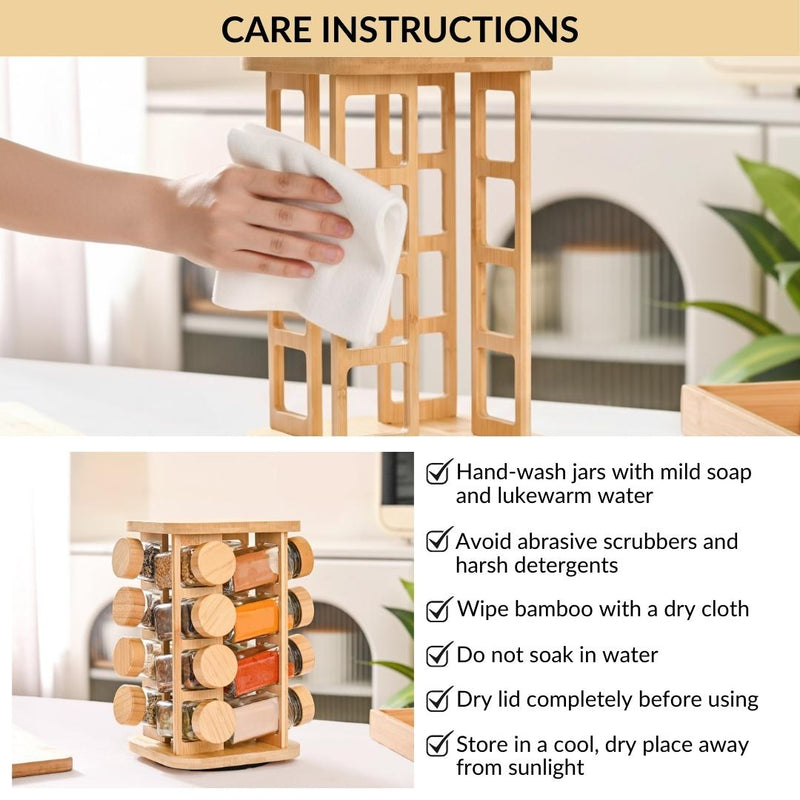 CARE INSTRUCTIONS

Hand-wash jars with mild soap and lukewarm water

Avoid abrasive scrubbers and harsh detergents

Wipe bamboo with a dry cloth

Do not soak in water

Dry lid completely before using

Store in a cool, dry place away from sunlight