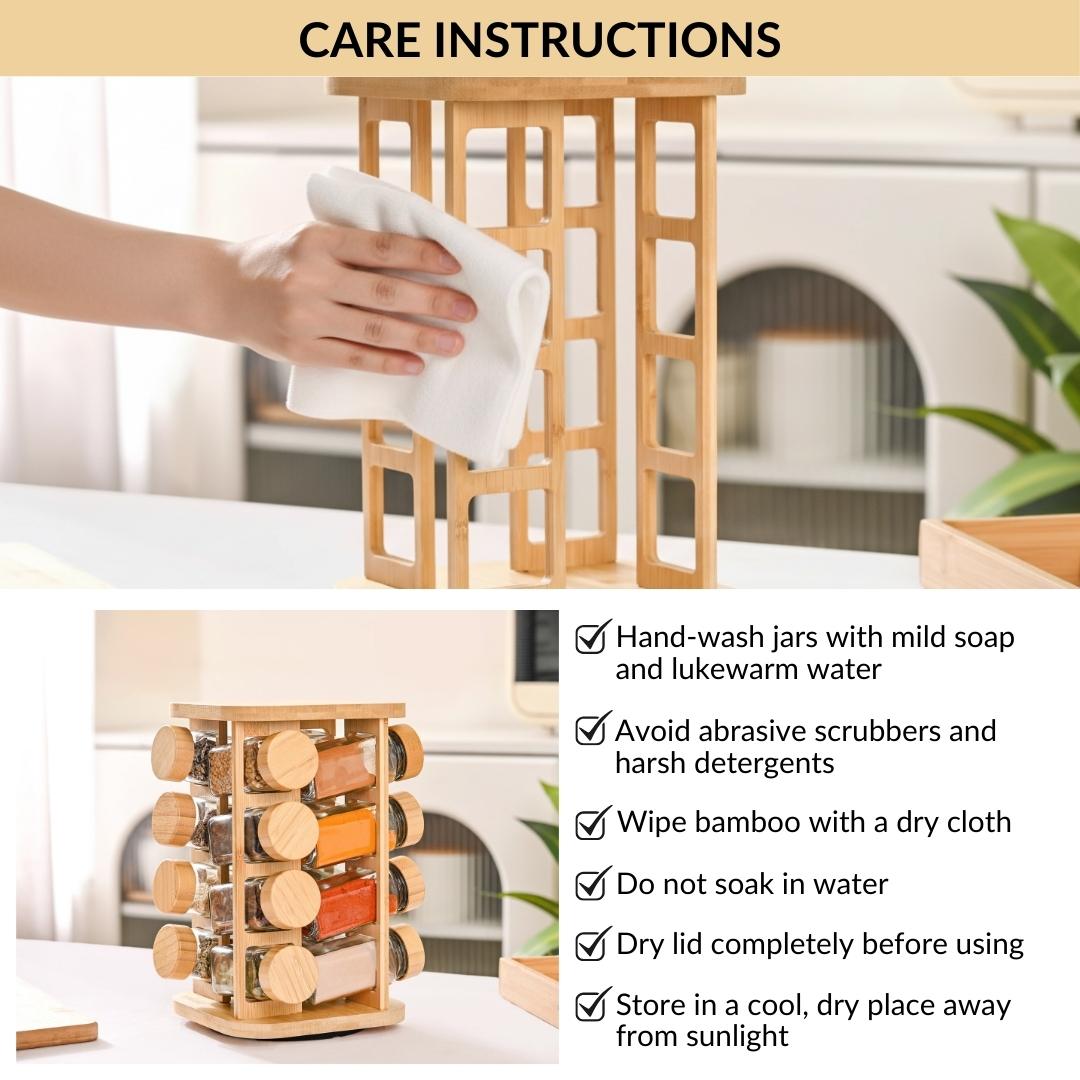 CARE INSTRUCTIONS

Hand-wash jars with mild soap and lukewarm water

Avoid abrasive scrubbers and harsh detergents

Wipe bamboo with a dry cloth

Do not soak in water

Dry lid completely before using

Store in a cool, dry place away from sunlight