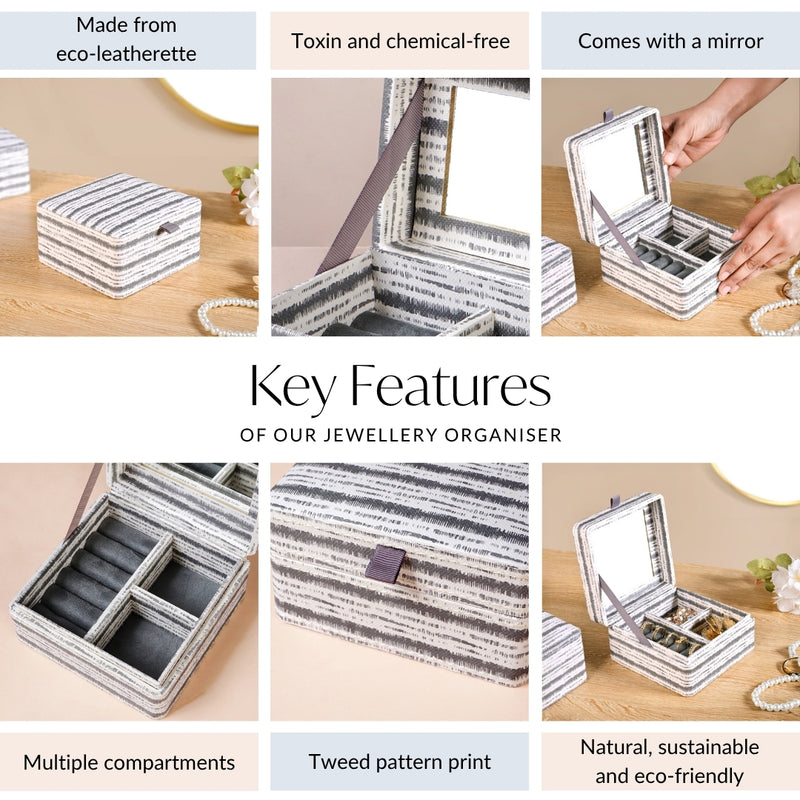 Made from eco-leatherette

Toxin and chemical-free

Comes with a mirror

Key Features

OF OUR JEWELLERY ORGANISER

Multiple compartments

Tweed pattern print

Natural, sustainable and eco-friendly