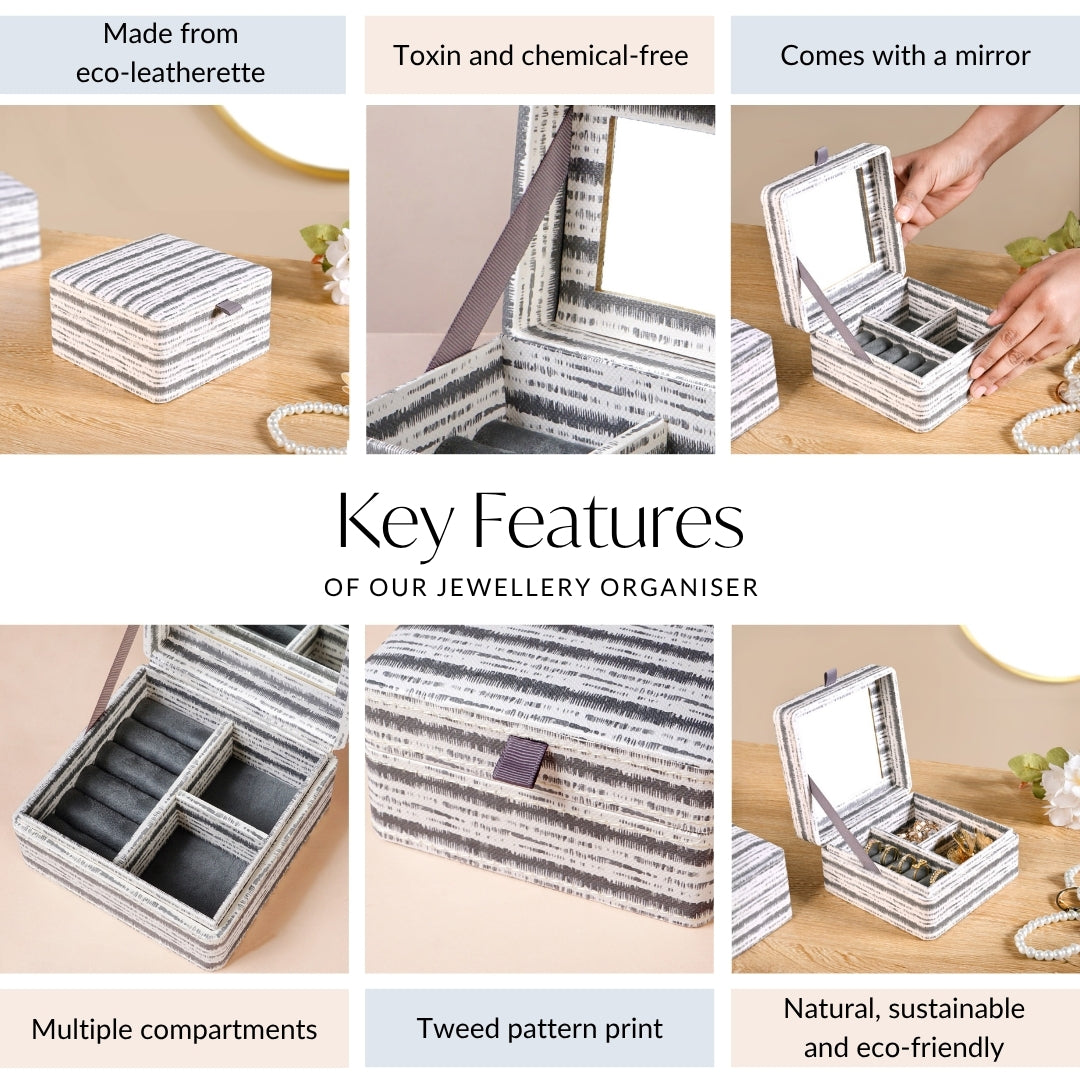 Made from eco-leatherette

Toxin and chemical-free

Comes with a mirror

Key Features

OF OUR JEWELLERY ORGANISER

Multiple compartments

Tweed pattern print

Natural, sustainable and eco-friendly