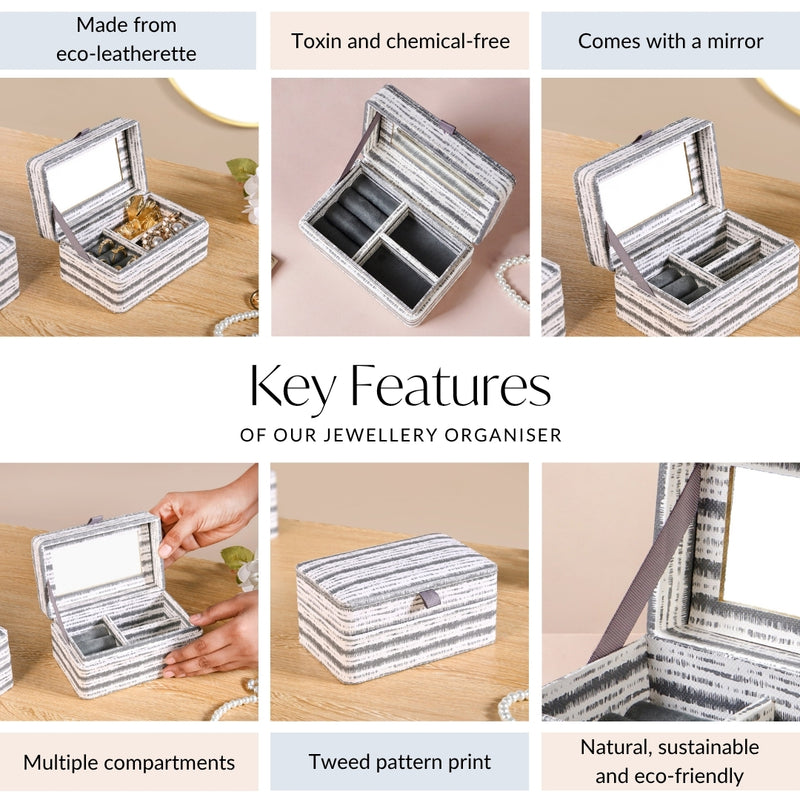 Made from eco-leatherette

Toxin and chemical-free

Comes with a mirror

Key Features

OF OUR JEWELLERY ORGANISER

Multiple compartments

Tweed pattern print

Natural, sustainable and eco-friendly