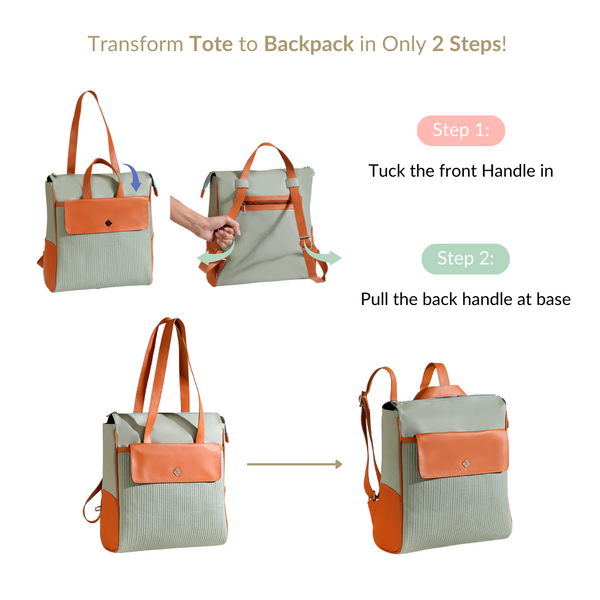 Transform Tote to Backpack in Only 2 Steps!

Step 1:

Tuck the front Handle in

Step 2:

Pull the back handle at base