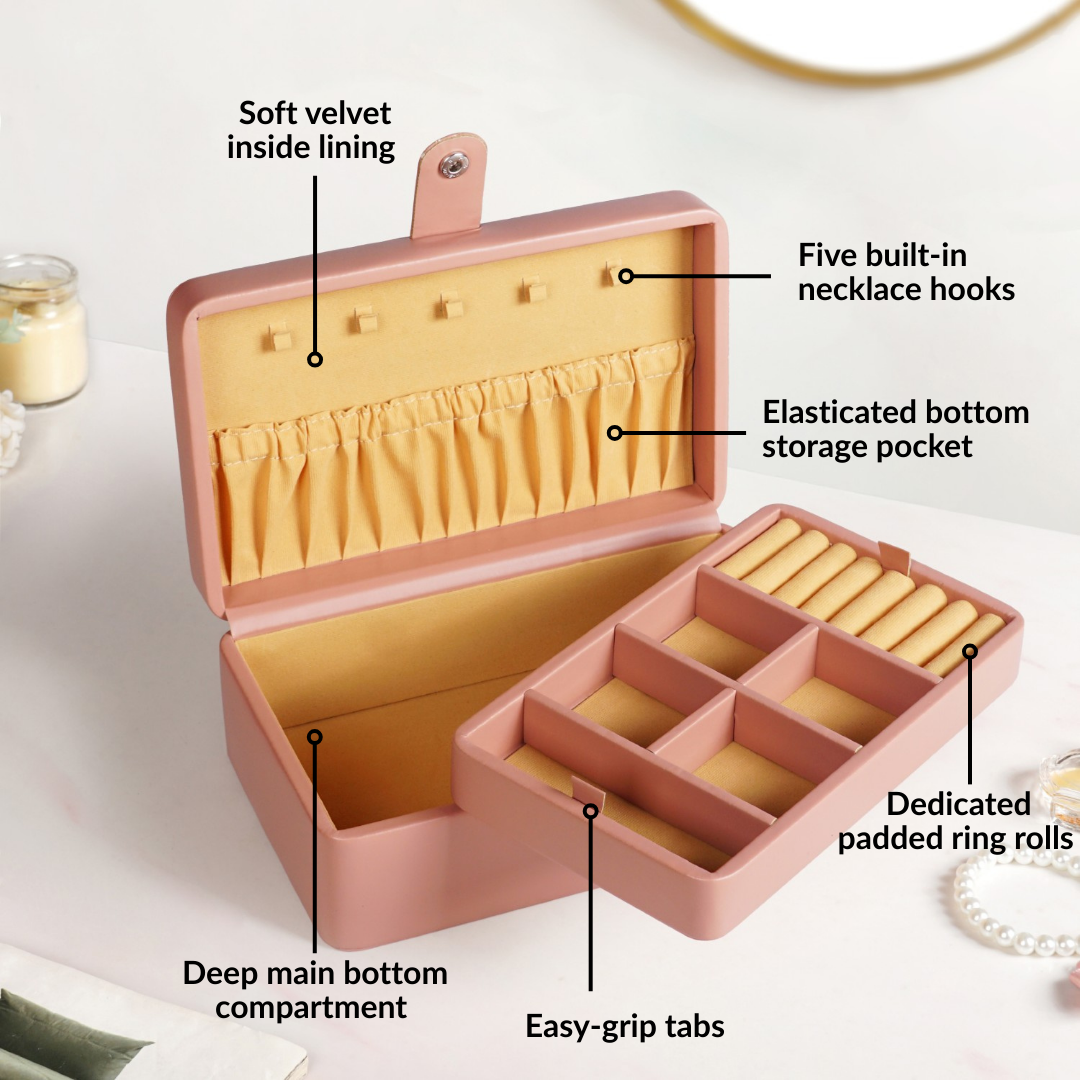 Soft velvet inside lining

Five built-in necklace hooks

Elasticated bottom storage pocket

Dedicated padded ring rolls

Deep main bottom compartment

Easy-grip tabs