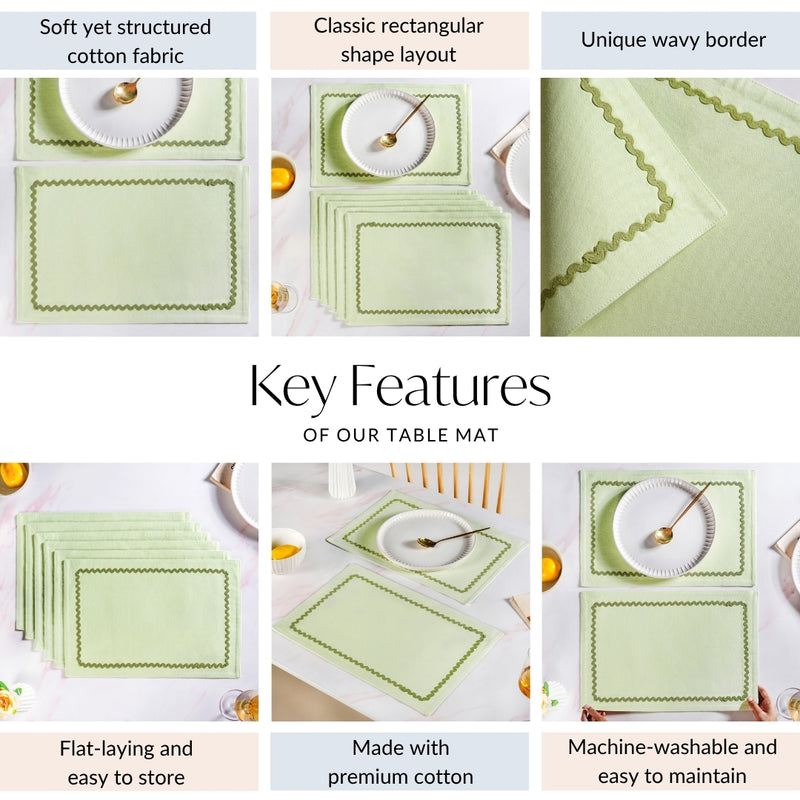 Soft yet structured cotton fabric

Classic rectangular shape layout

Unique wavy border

Key Features

OF OUR TABLE MAT

Flat-laying and easy to store

Made with premium cotton

Machine-washable and easy to maintain