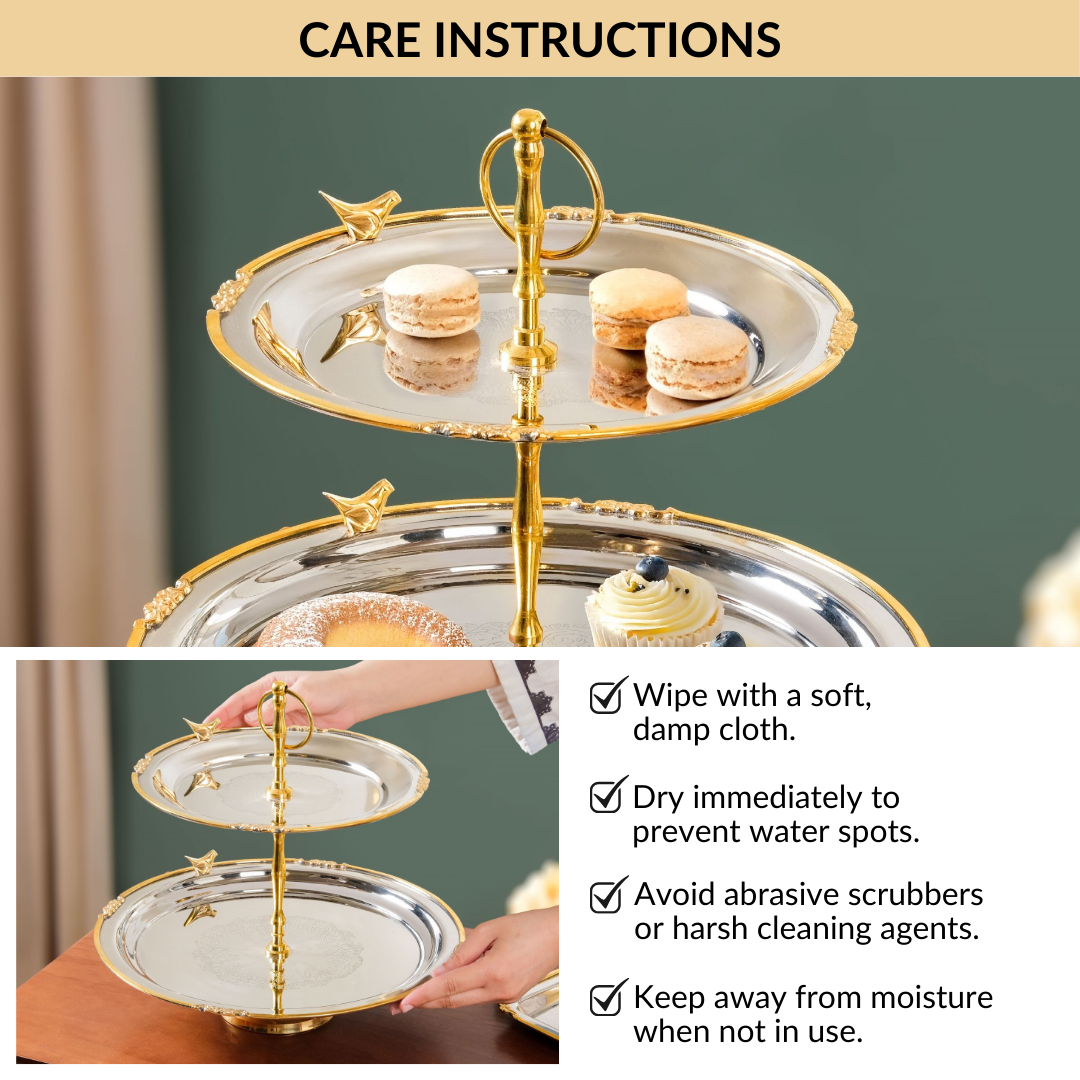 CARE INSTRUCTIONS

Wipe with a soft, damp cloth.

Dry immediately to prevent water spots.

Avoid abrasive scrubbers or harsh cleaning agents.

Keep away from moisture when not in use.