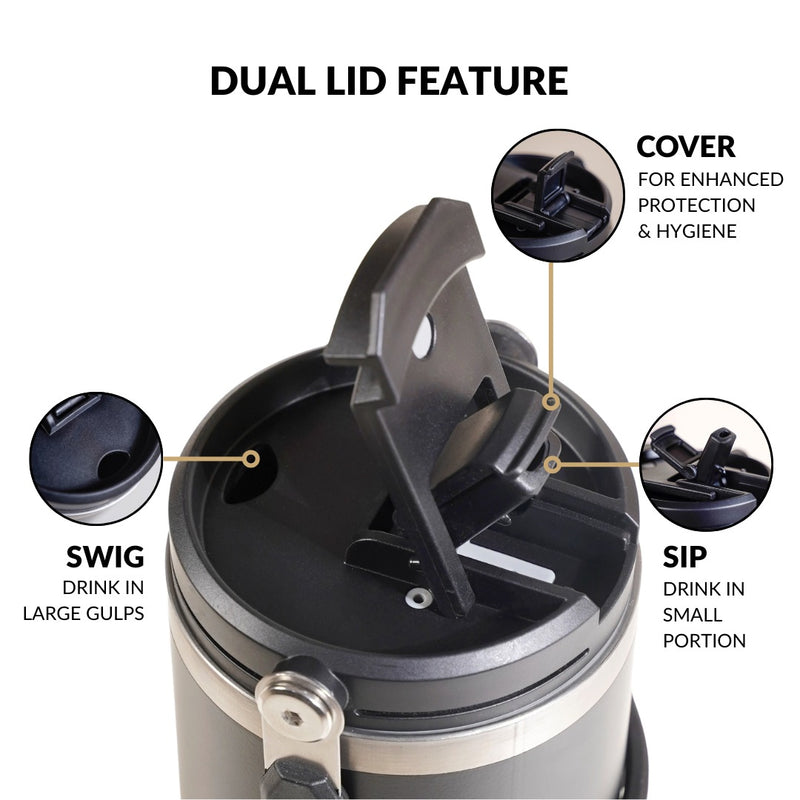 DUAL LID FEATURE

COVER
FOR ENHANCED PROTECTION & HYGIENE

SWIG
DRINK IN LARGE GULPS

SIP
DRINK IN SMALL PORTION