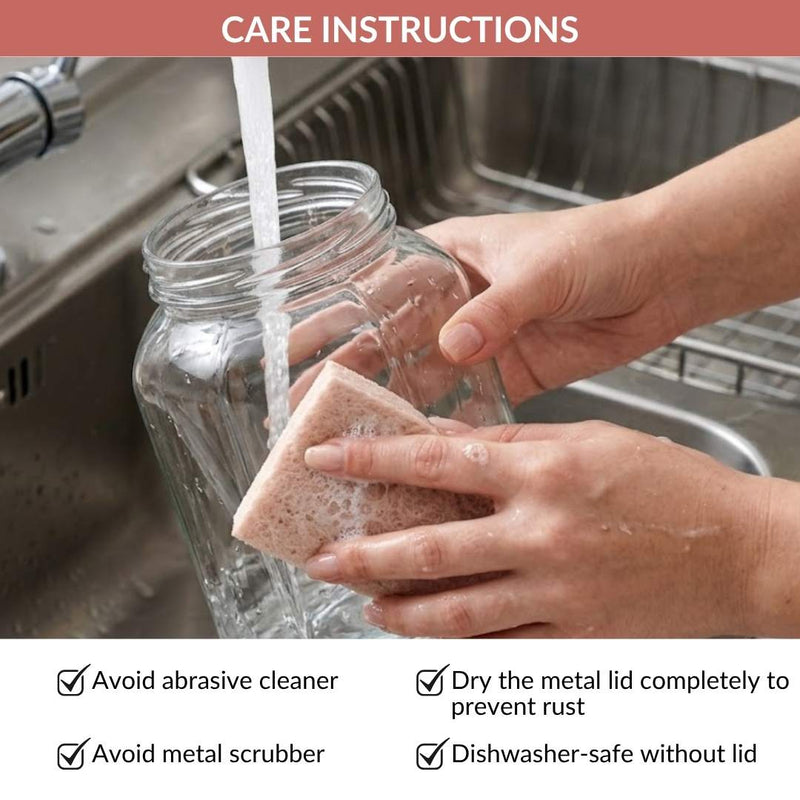 CARE INSTRUCTIONS

Avoid abrasive cleaner

Avoid metal scrubber

Dry the metal lid completely to prevent rust

Dishwasher-safe without lid