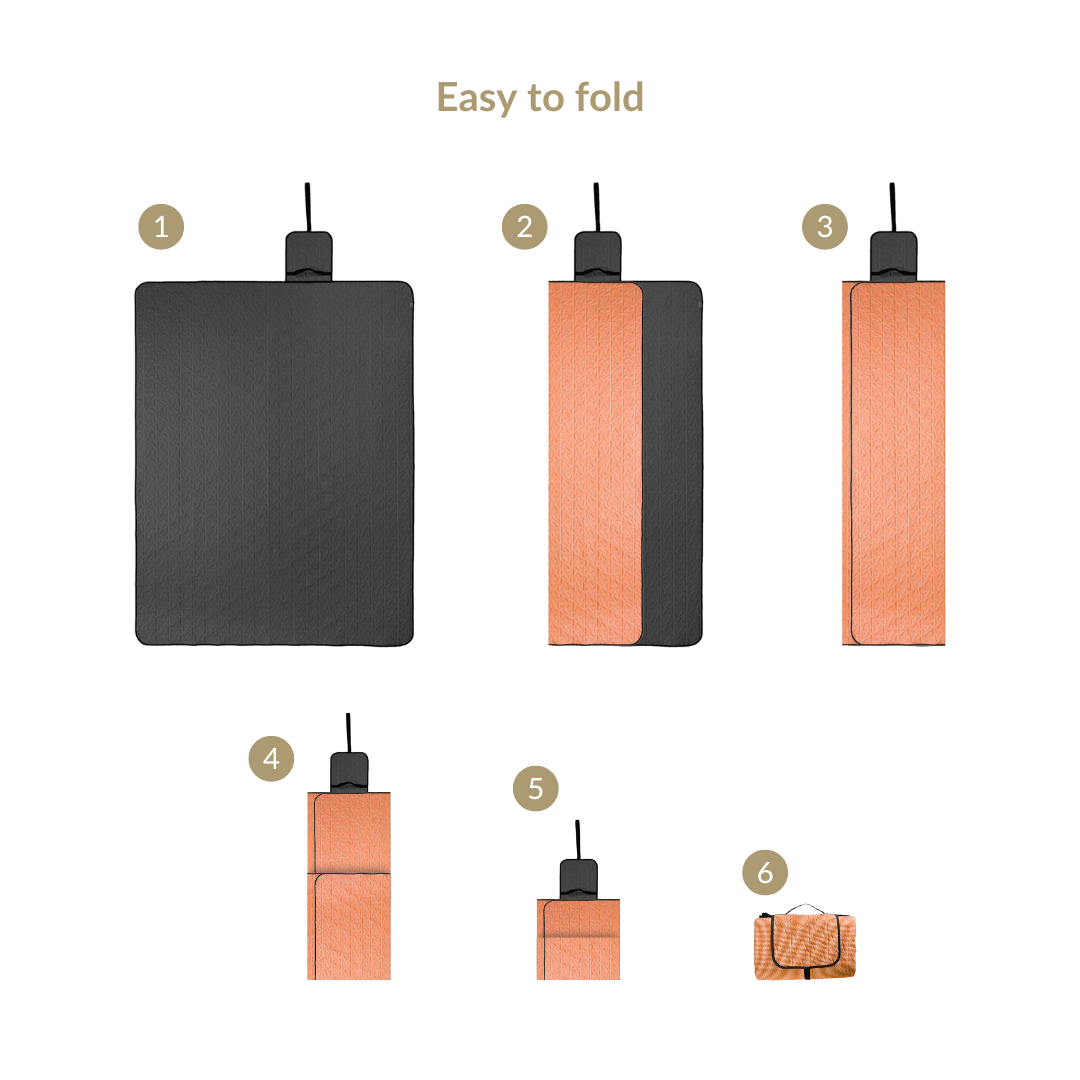 Easy to fold

1

2

3

4

5

6