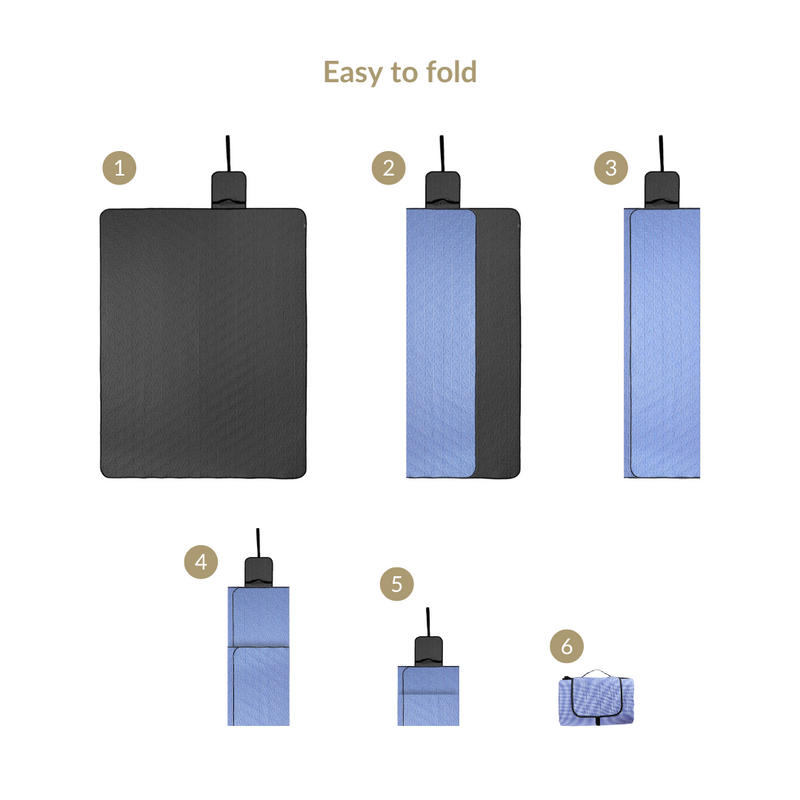 Easy to fold

1

2

3

4

5

6