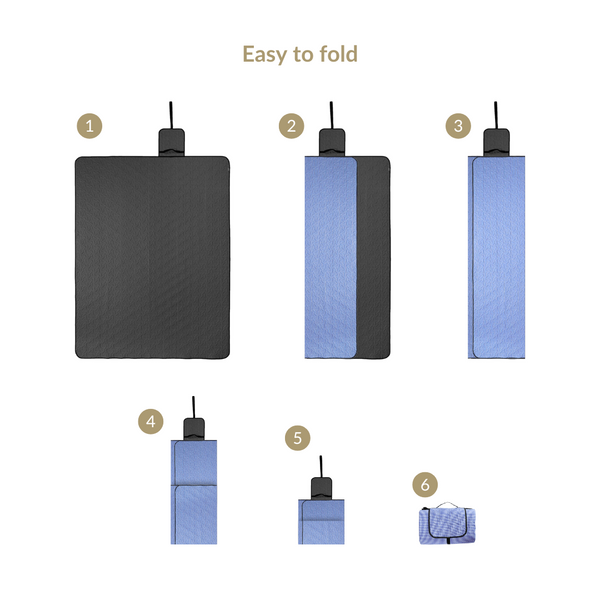 Easy to fold

1

2

3

4

5

6