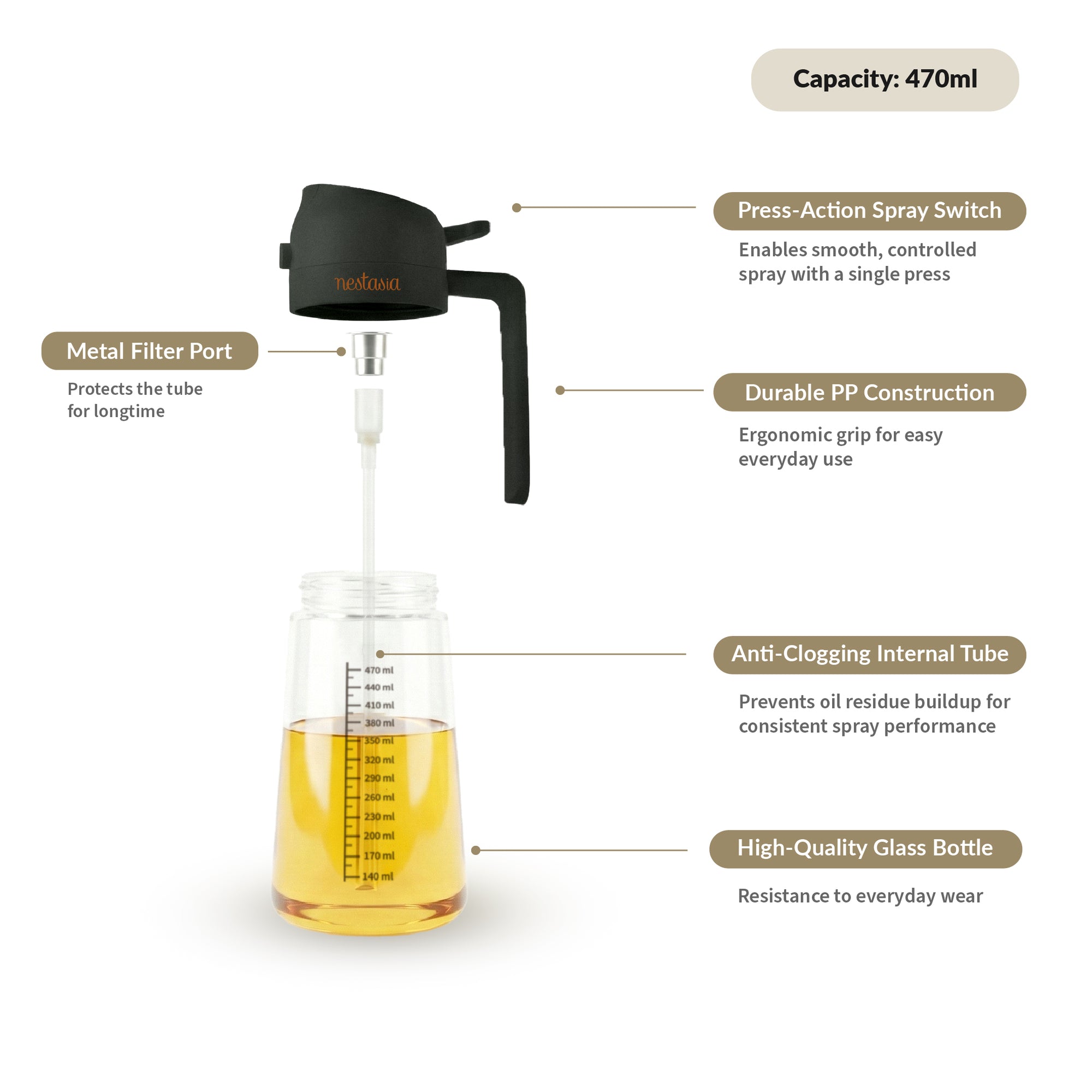 Capacity: 470ml

Press-Action Spray Switch

Enables smooth, controlled spray with a single press

nestasia

Metal Filter Port

Protects the tube for longtime

Durable PP Construction

Ergonomic grip for easy everyday use

Anti-Clogging Internal Tube

Prevents oil residue buildup for consistent spray performance

470 ml
440 ml
410 ml
380 ml
350 ml
320 ml
290 ml
260 ml
230 ml
200 ml
170 ml
140 ml

High-Quality Glass Bottle

Resistance to everyday wear