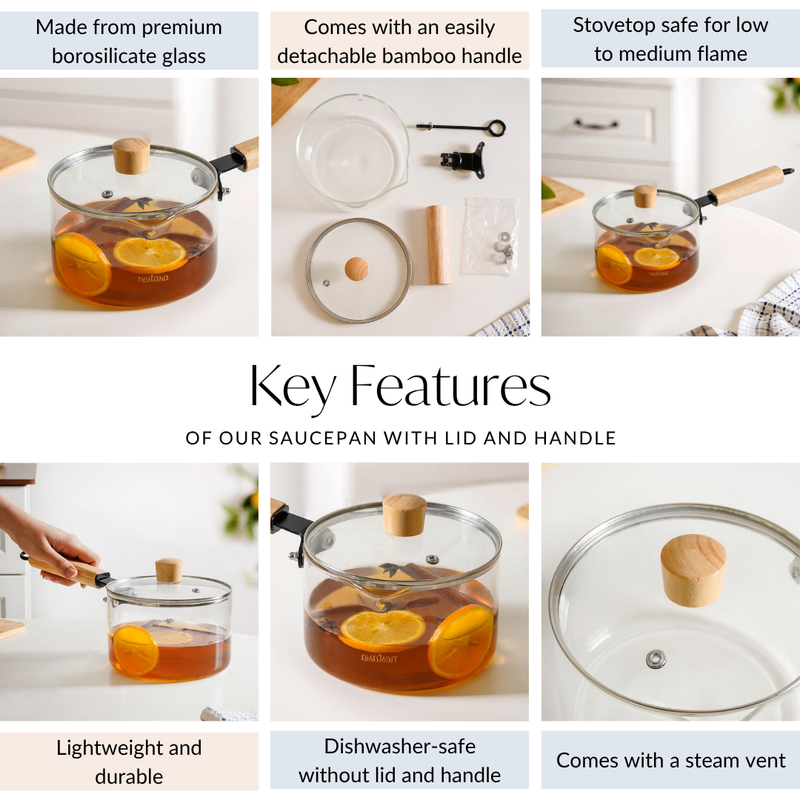 Made from premium borosilicate glass

Comes with an easily detachable bamboo handle

Stovetop safe for low to medium flame

nestasia

nestasia

Key Features

OF OUR SAUCEPAN WITH LID AND HANDLE

nestasia

Lightweight and durable

Dishwasher-safe without lid and handle

Comes with a steam vent