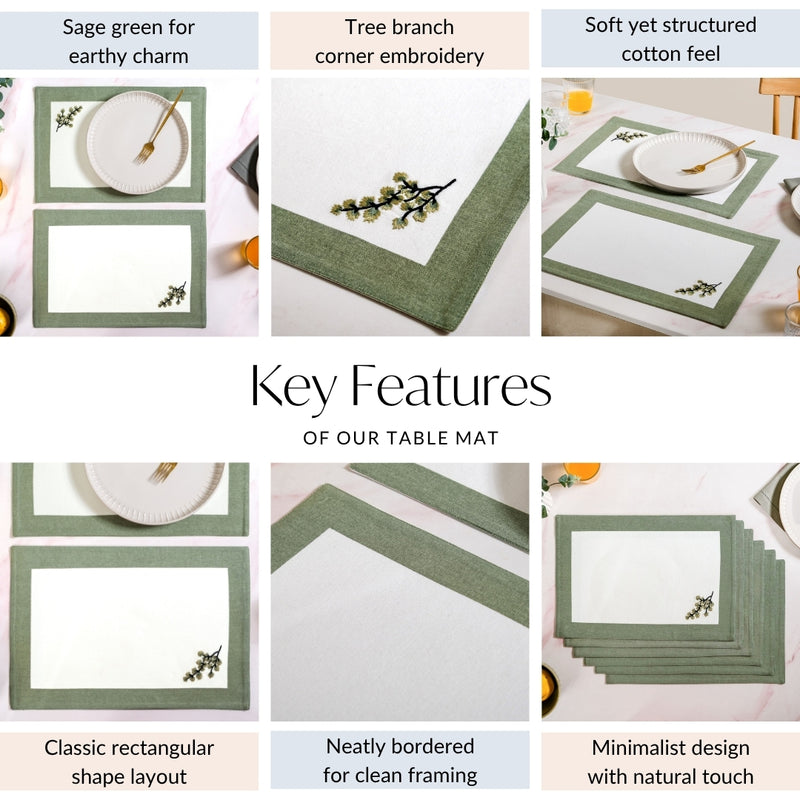 Sage green for earthy charm

Tree branch corner embroidery

Soft yet structured cotton feel

Key Features

OF OUR TABLE MAT

Classic rectangular shape layout

Neatly bordered for clean framing

Minimalist design with natural touch