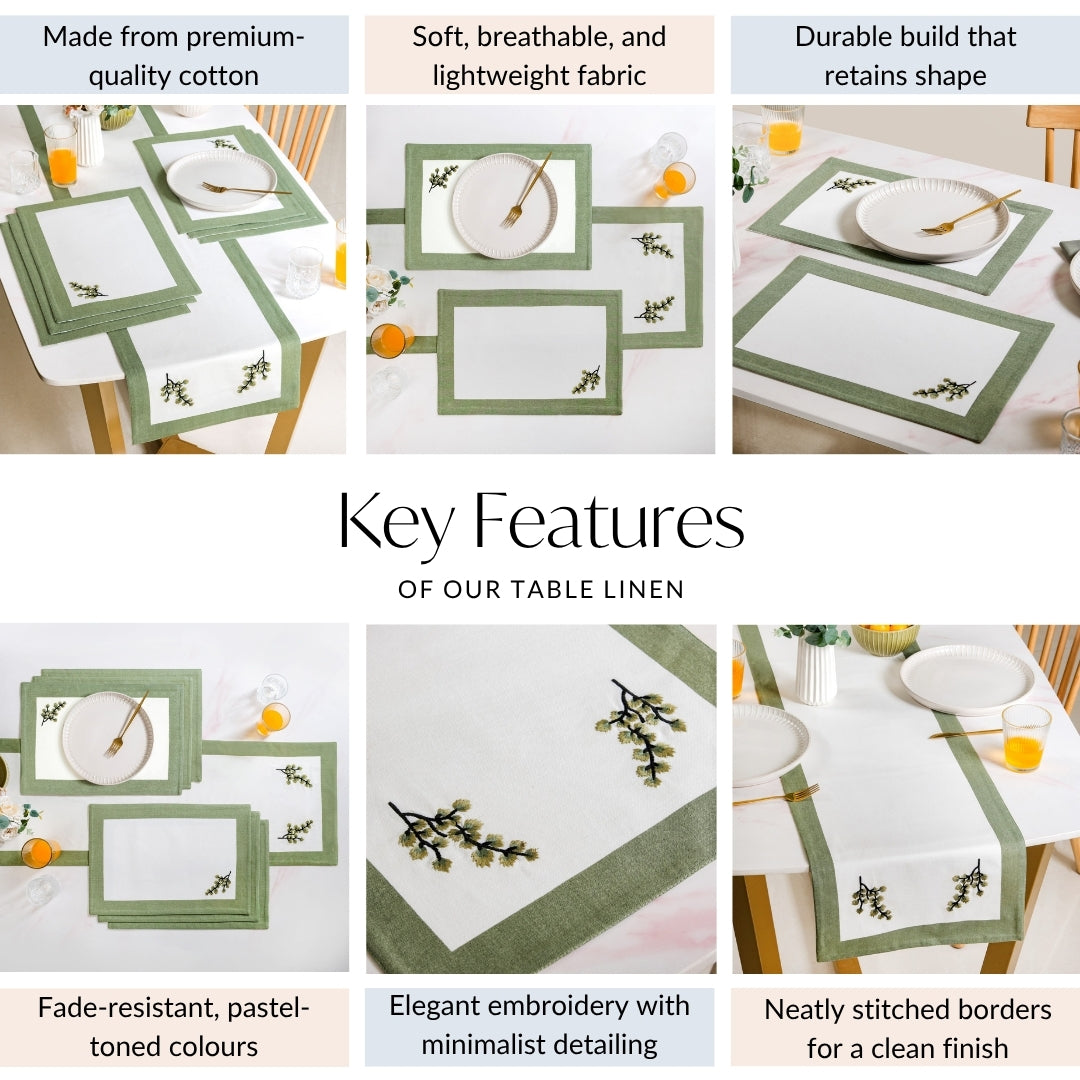 Made from premium-quality cotton

Soft, breathable, and lightweight fabric

Durable build that retains shape

Key Features

OF OUR TABLE LINEN

Fade-resistant, pastel-toned colours

Elegant embroidery with minimalist detailing

Neatly stitched borders for a clean finish