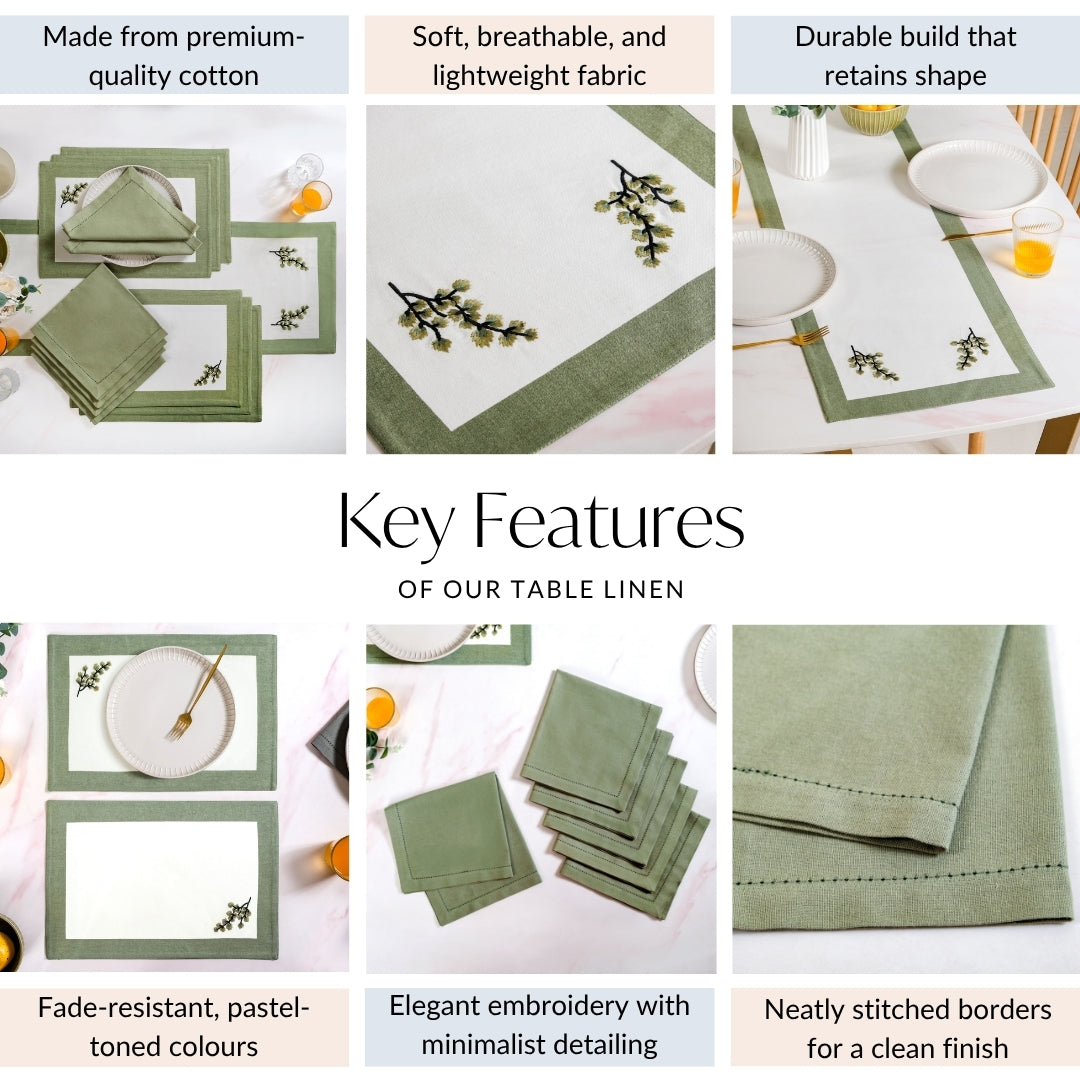 Made from premium-quality cotton

Soft, breathable, and lightweight fabric

Durable build that retains shape

Key Features

OF OUR TABLE LINEN

Fade-resistant, pastel-toned colours

Elegant embroidery with minimalist detailing

Neatly stitched borders for a clean finish