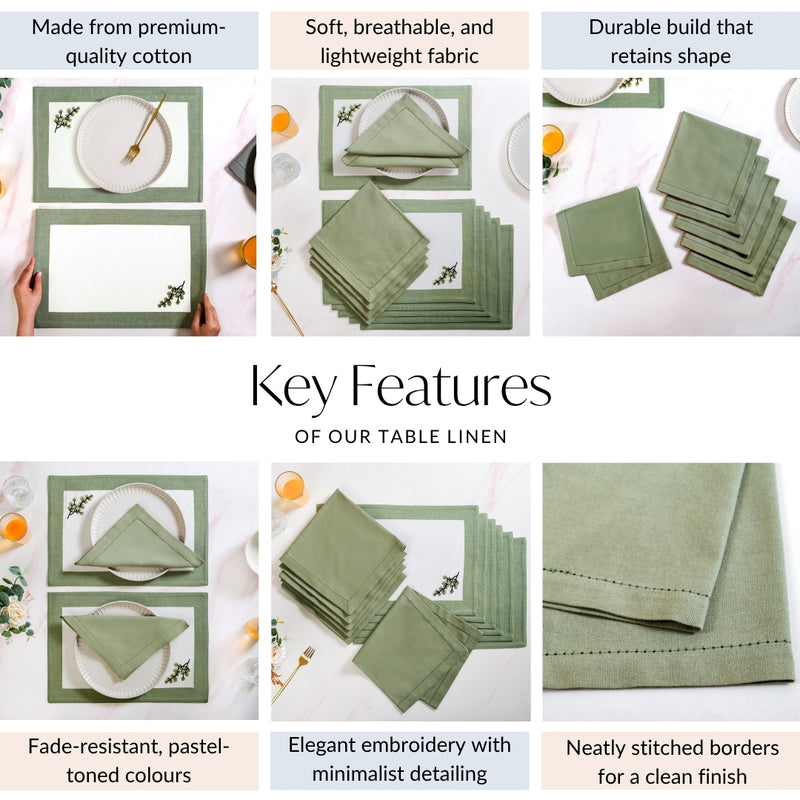 Made from premium-quality cotton

Soft, breathable, and lightweight fabric

Durable build that retains shape

Key Features

OF OUR TABLE LINEN

Fade-resistant, pastel-toned colours

Elegant embroidery with minimalist detailing

Neatly stitched borders for a clean finish