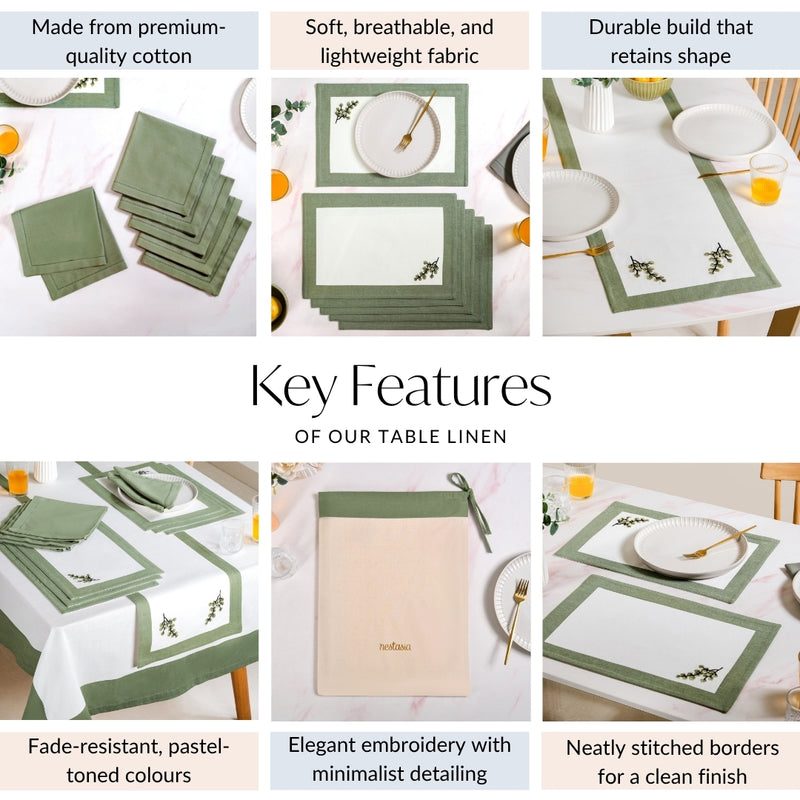 Made from premium-quality cotton

Soft, breathable, and lightweight fabric

Durable build that retains shape

Key Features

OF OUR TABLE LINEN

nestasia

Fade-resistant, pastel-toned colours

Elegant embroidery with minimalist detailing

Neatly stitched borders for a clean finish