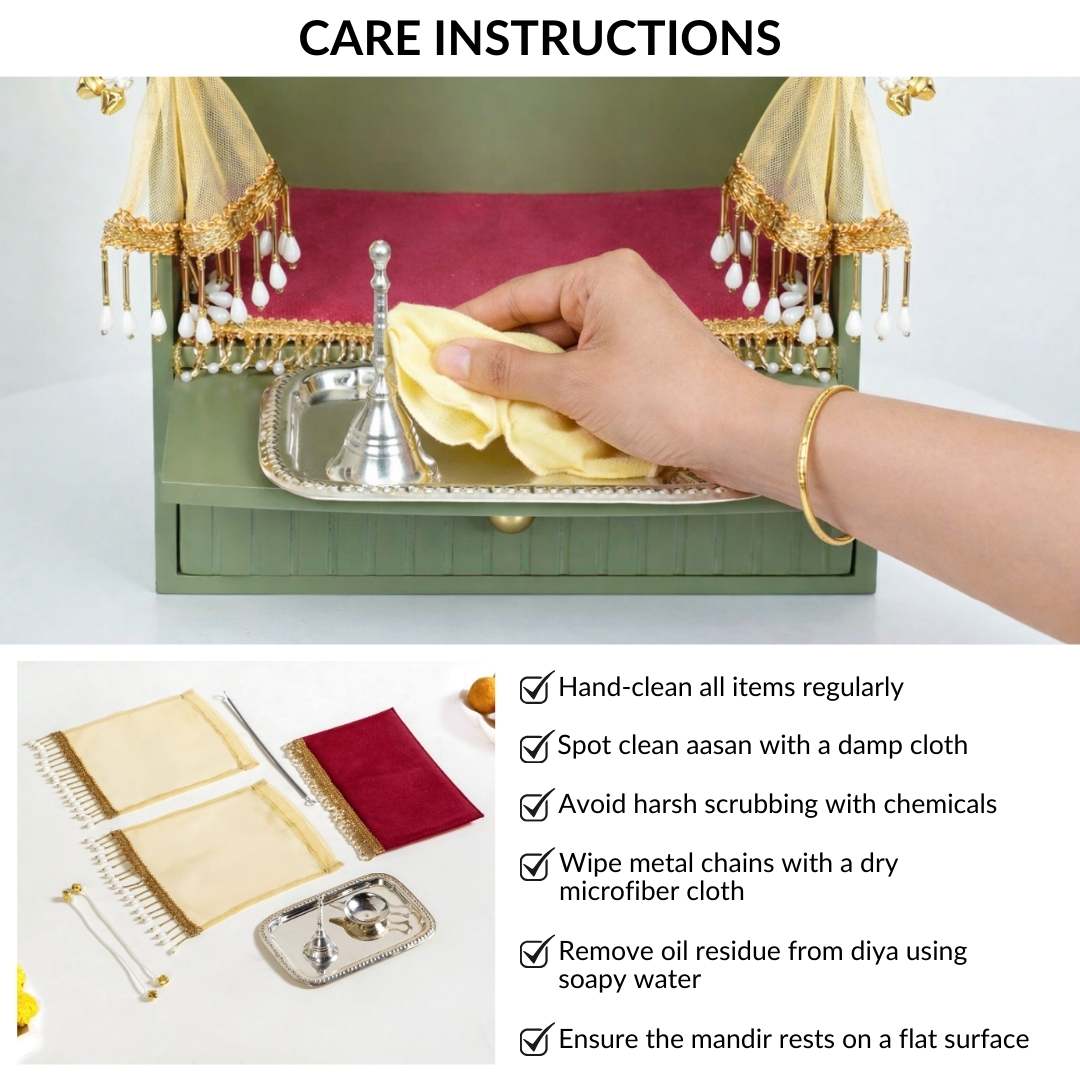 CARE INSTRUCTIONS

Hand-clean all items regularly

Spot clean aasan with a damp cloth

Avoid harsh scrubbing with chemicals

Wipe metal chains with a dry microfiber cloth

Remove oil residue from diya using soapy water

Ensure the mandir rests on a flat surface