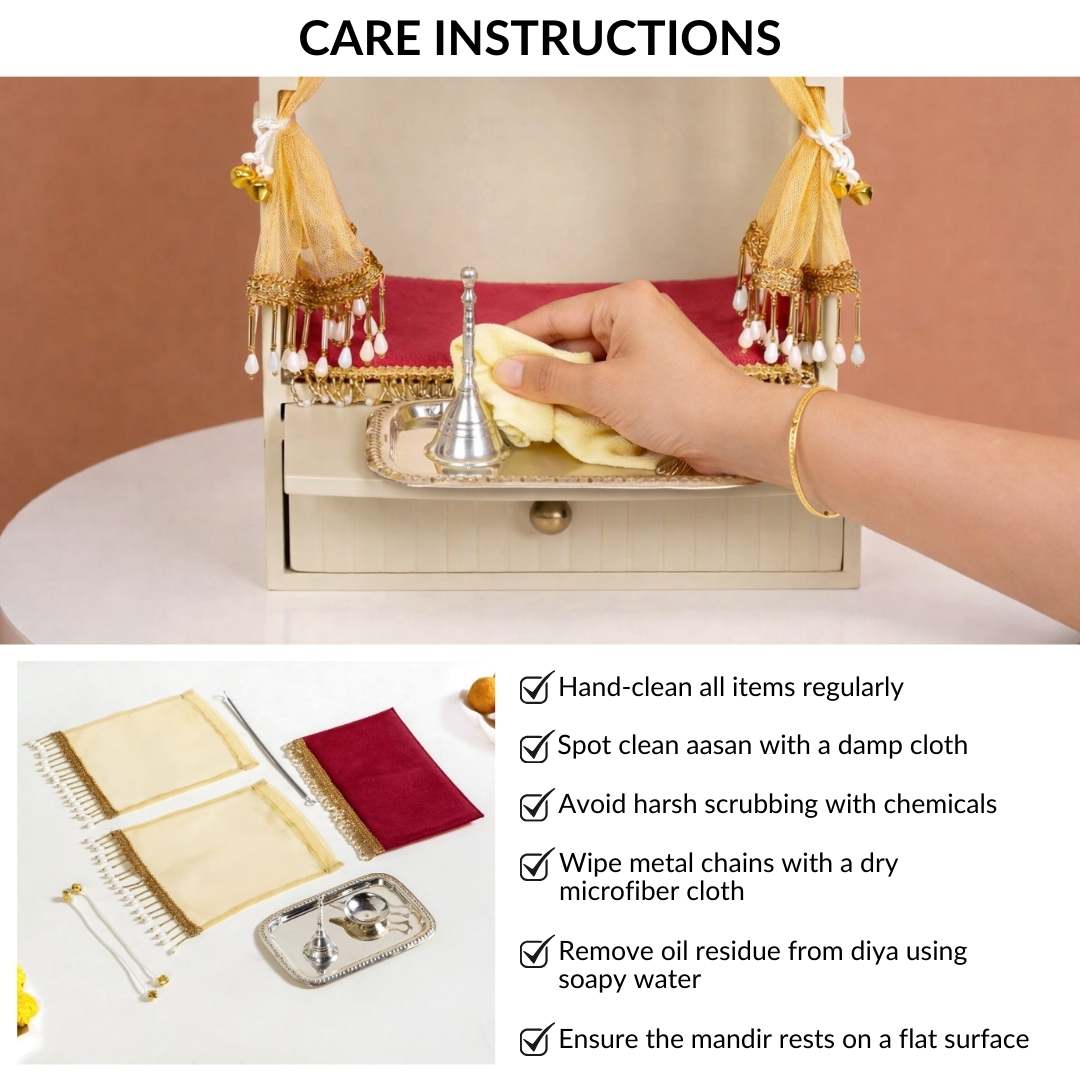 CARE INSTRUCTIONS

Hand-clean all items regularly

Spot clean aasan with a damp cloth

Avoid harsh scrubbing with chemicals

Wipe metal chains with a dry microfiber cloth

Remove oil residue from diya using soapy water

Ensure the mandir rests on a flat surface