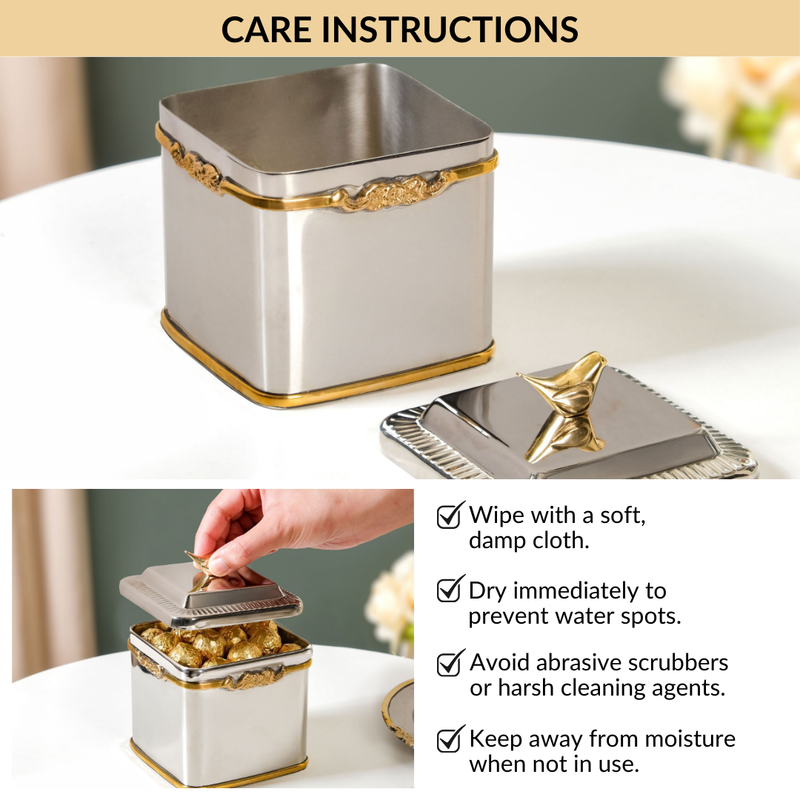 CARE INSTRUCTIONS

Wipe with a soft, damp cloth.

Dry immediately to prevent water spots.

Avoid abrasive scrubbers or harsh cleaning agents.

Keep away from moisture when not in use.