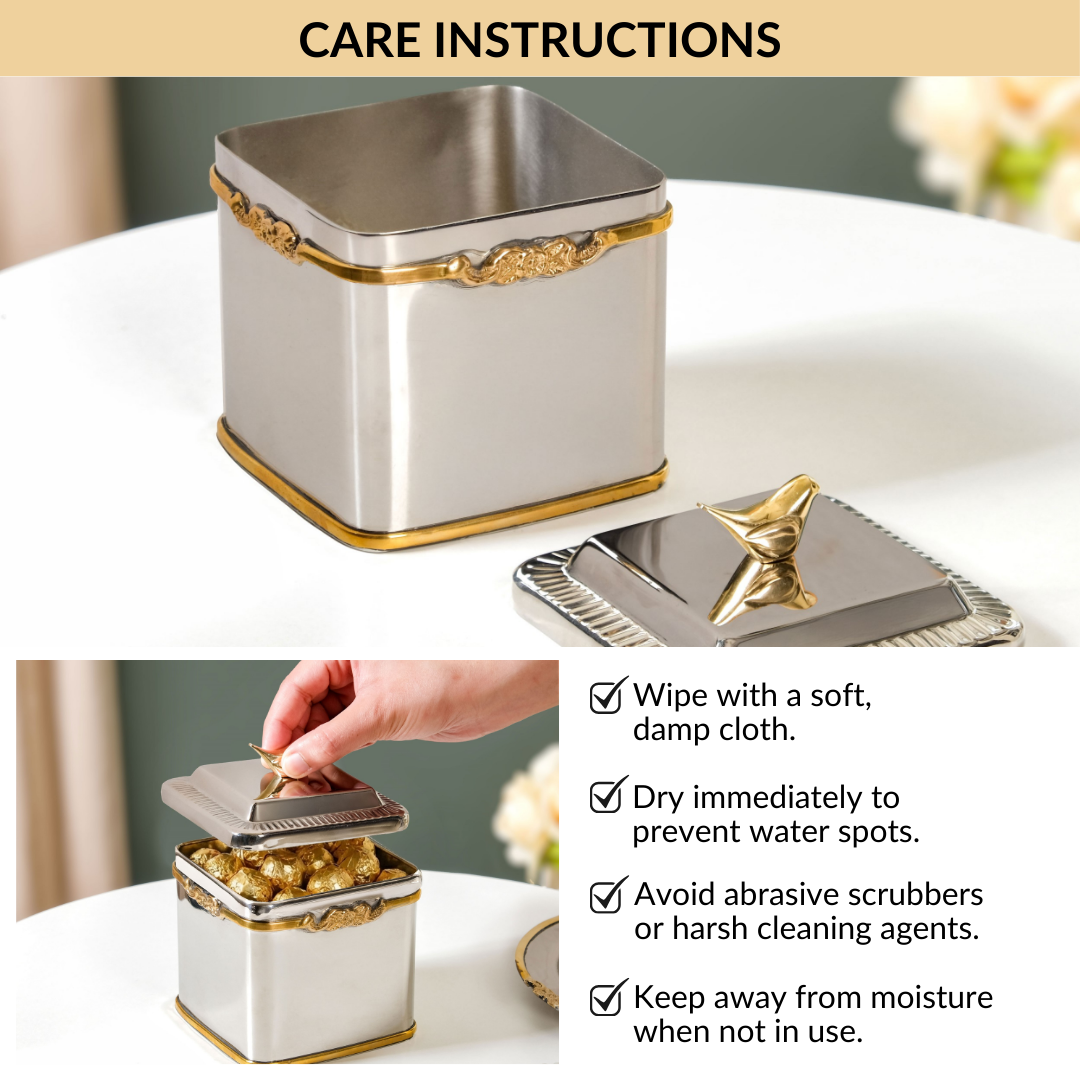 CARE INSTRUCTIONS

Wipe with a soft, damp cloth.

Dry immediately to prevent water spots.

Avoid abrasive scrubbers or harsh cleaning agents.

Keep away from moisture when not in use.