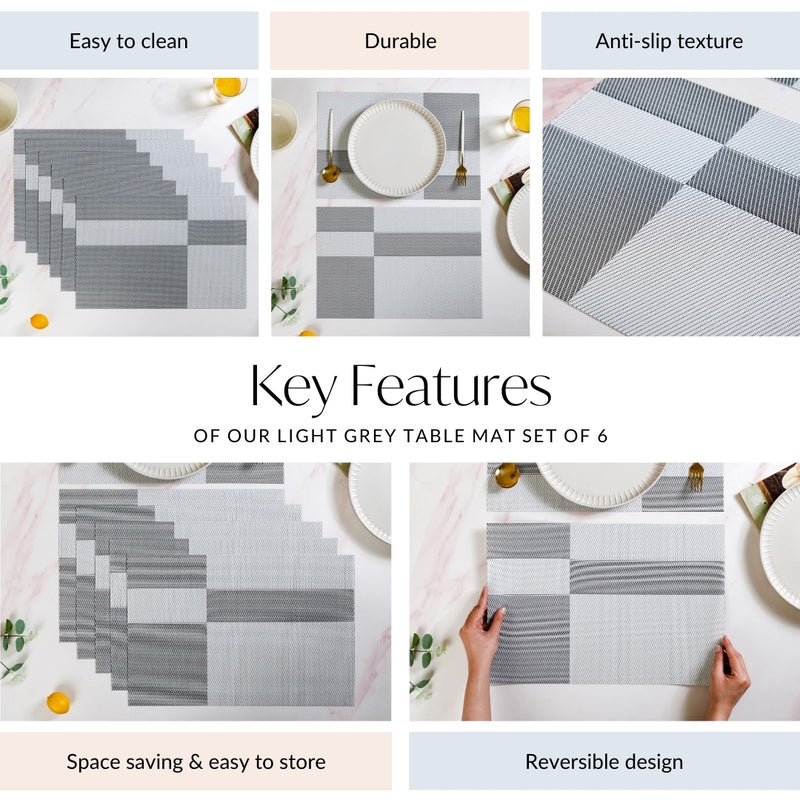 Easy to clean

Durable

Anti-slip texture

Key Features

OF OUR LIGHT GREY TABLE MAT SET OF 6

Space saving & easy to store

Reversible design