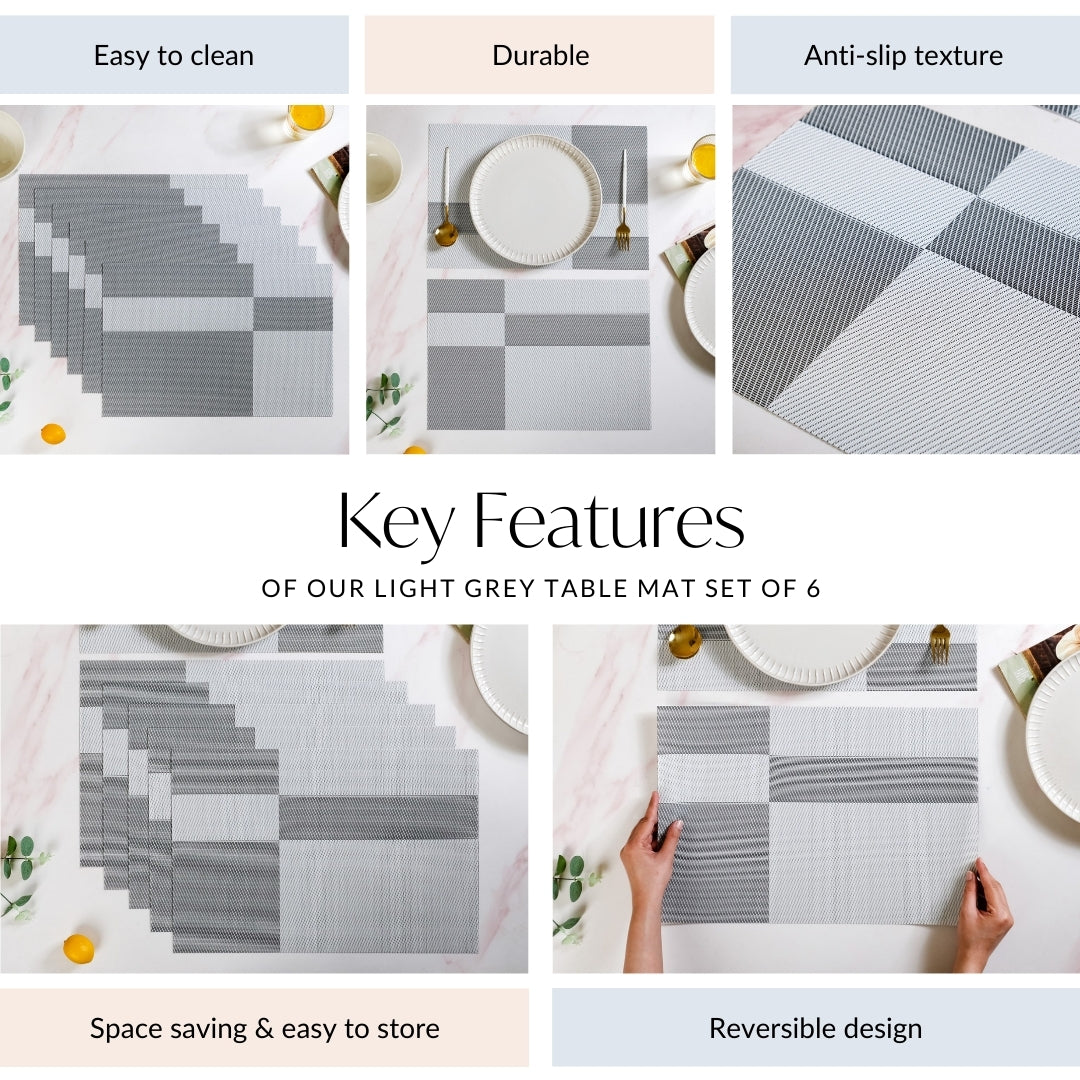 Easy to clean

Durable

Anti-slip texture

Key Features

OF OUR LIGHT GREY TABLE MAT SET OF 6

Space saving & easy to store

Reversible design