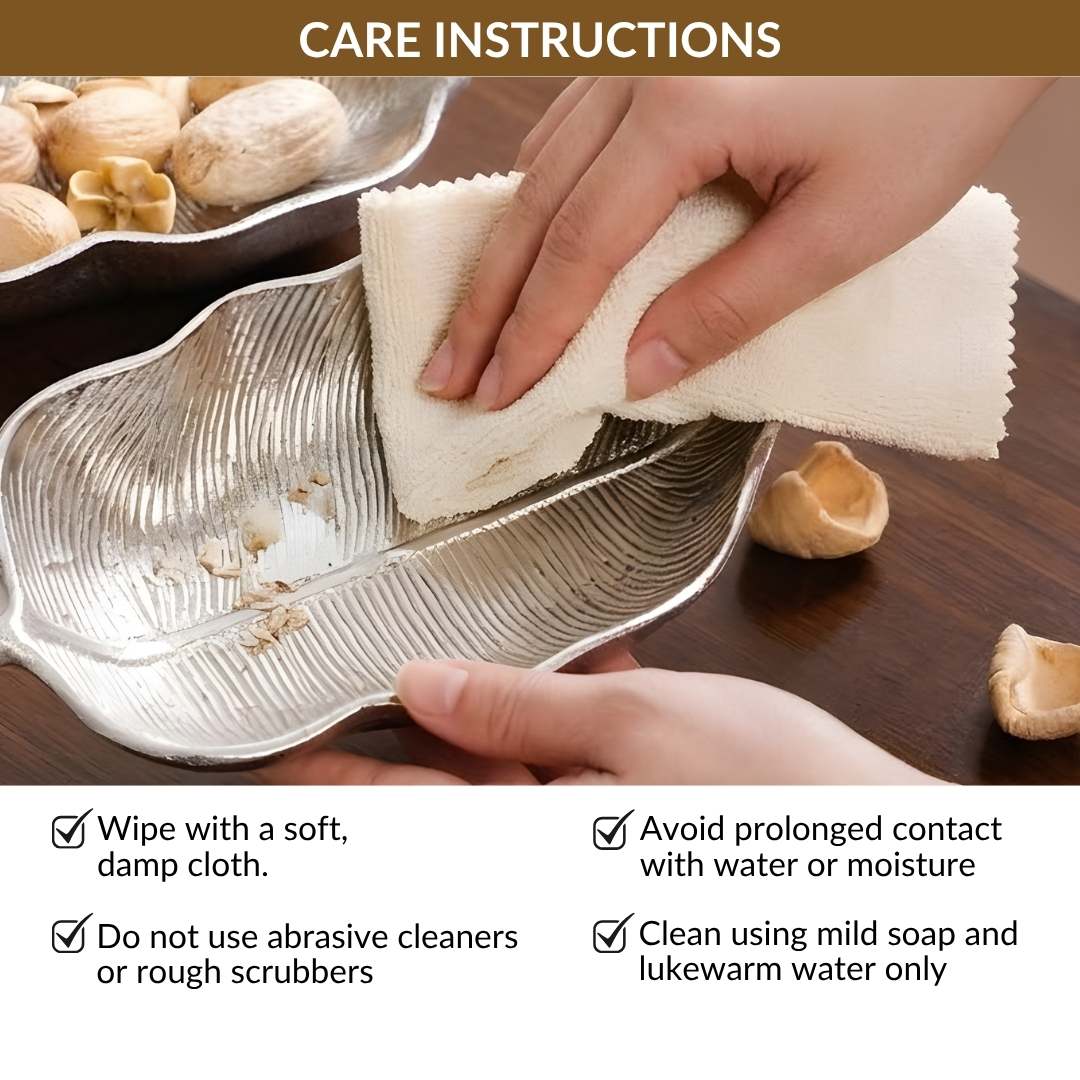 CARE INSTRUCTIONS

Wipe with a soft, damp cloth.

Do not use abrasive cleaners or rough scrubbers

Avoid prolonged contact with water or moisture

Clean using mild soap and lukewarm water only