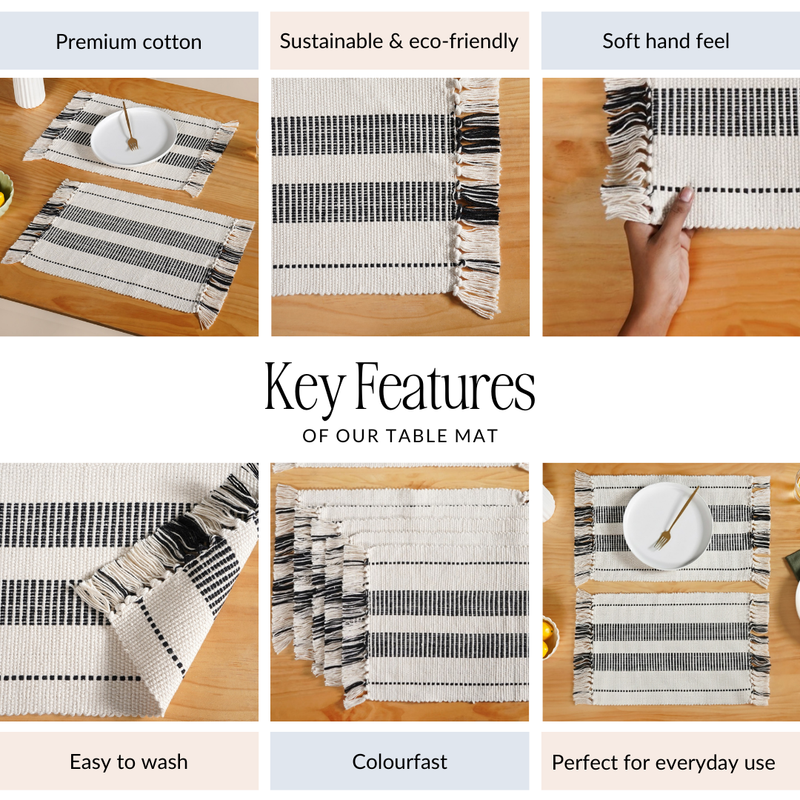 Premium cotton

Sustainable & eco-friendly

Soft hand feel

Key Features

OF OUR TABLE MAT

Easy to wash

Colourfast

Perfect for everyday use